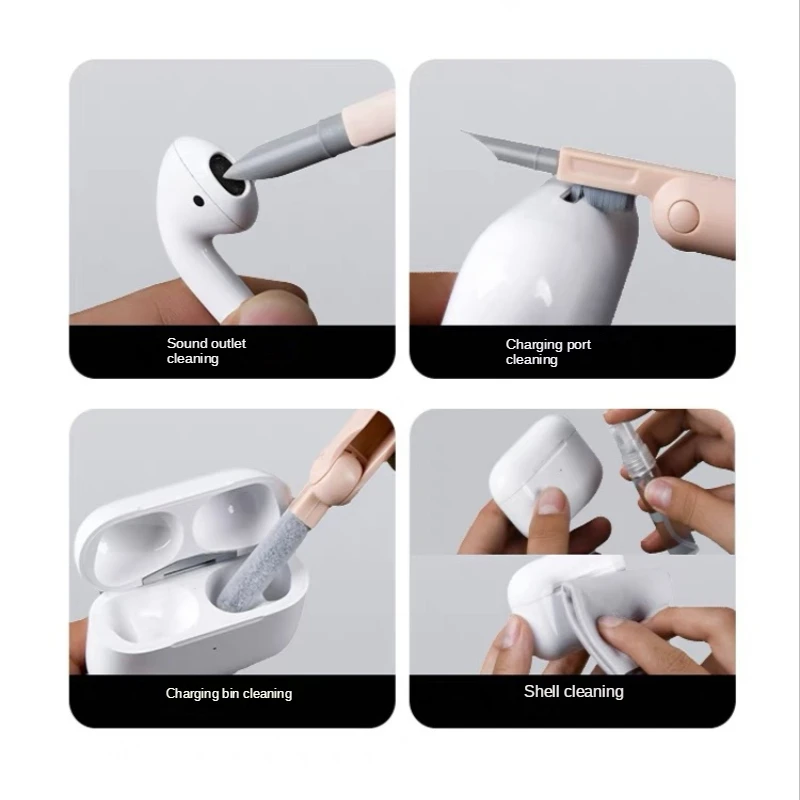 Sound outlet cleaning

Charging port cleaning

Charging bin cleaning

Shell cleaning