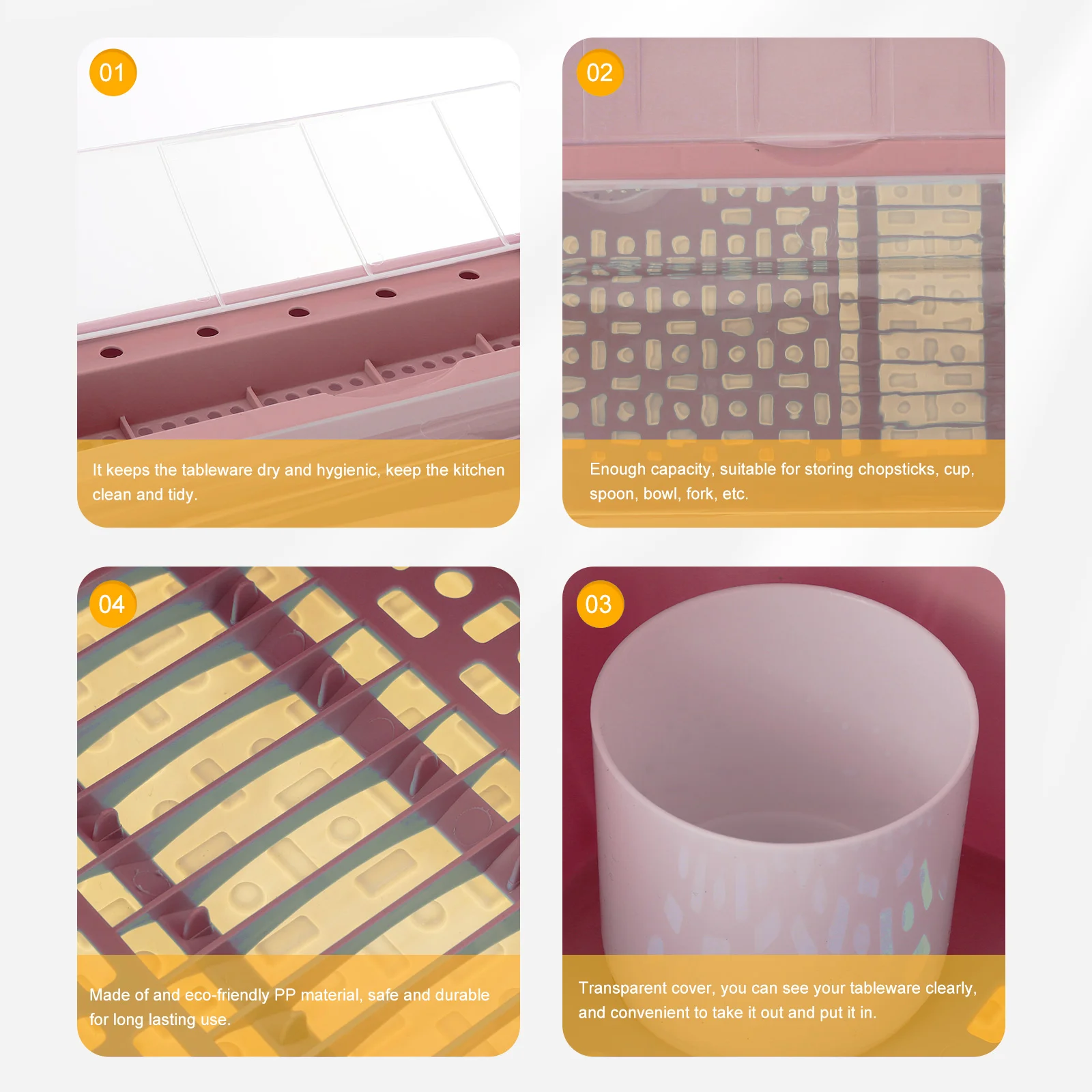 01

It keeps the tableware dry and hygienic, keep the kitchen clean and tidy.

02

Enough capacity, suitable for storing chopsticks, cup, spoon, bowl, fork, etc.

04

Made of and eco-friendly PP material, safe and durable for long lasting use.

03

Transparent cover, you can see your tableware clearly, and convenient to take it out and put it in.