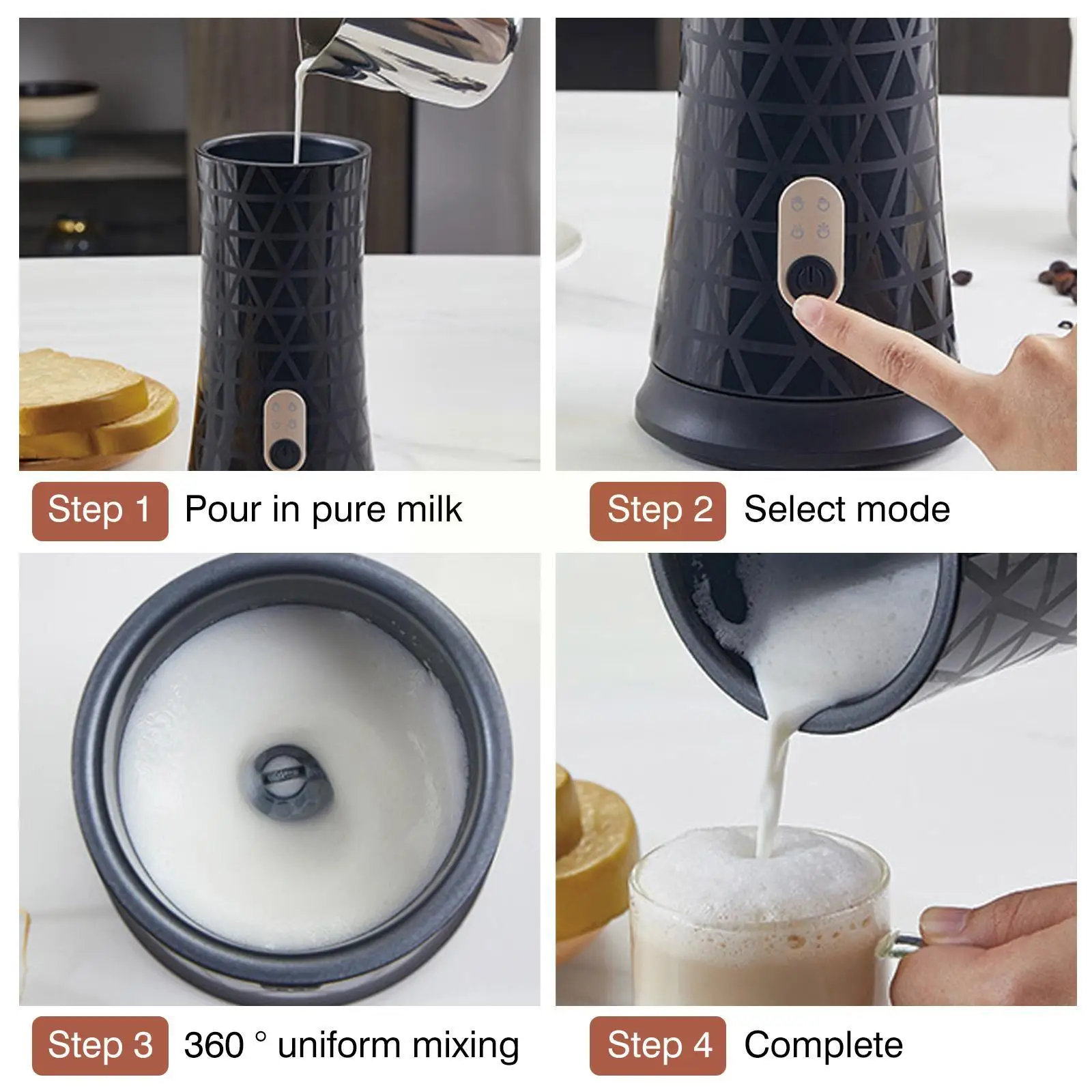 Step 1 Pour in pure milk

Step 2 Select mode

Step 3 360 ° uniform mixing

Step 4 Complete