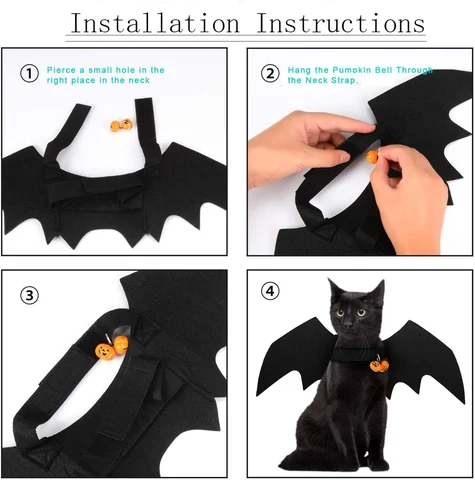 Installation Instructions

① Pierce a small hole in the right place in the neck

② Hang the Pumpkin Bell Through the Neck Strap.

③

④