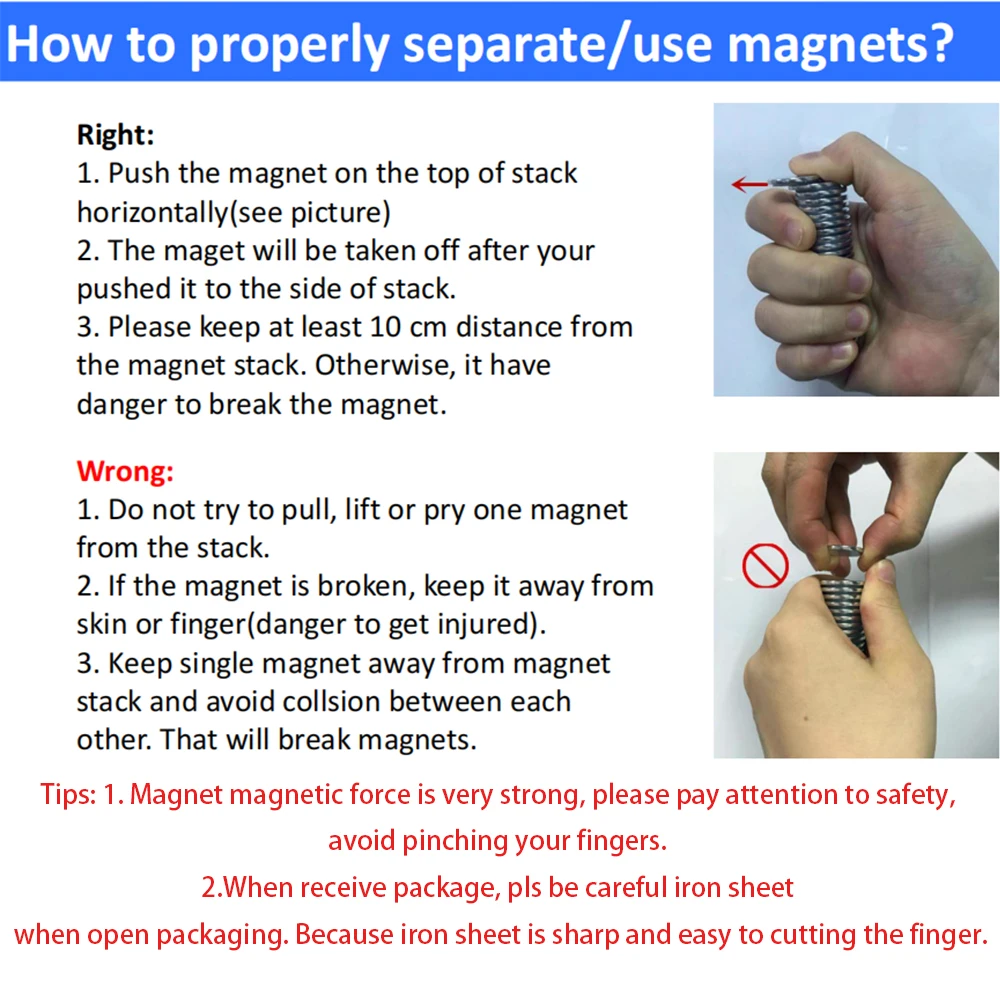 How to properly separate/use magnets?

Right:
1. Push the magnet on the top of stack horizontally(see picture)
2. The maget will be taken off after your pushed it to the side of stack.
3. Please keep at least 10 cm distance from the magnet stack. Otherwise, it have danger to break the magnet.

Wrong:
1. Do not try to pull, lift or pry one magnet from the stack.
2. If the magnet is broken, keep it away from skin or finger(danger to get injured).
3. Keep single magnet away from magnet stack and avoid collsion between each other. That will break magnets.

Tips: 1. Magnet magnetic force is very strong, please pay attention to safety, avoid pinching your fingers.
2.When receive package, pls be careful iron sheet when open packaging. Because iron sheet is sharp and easy to cutting the finger.