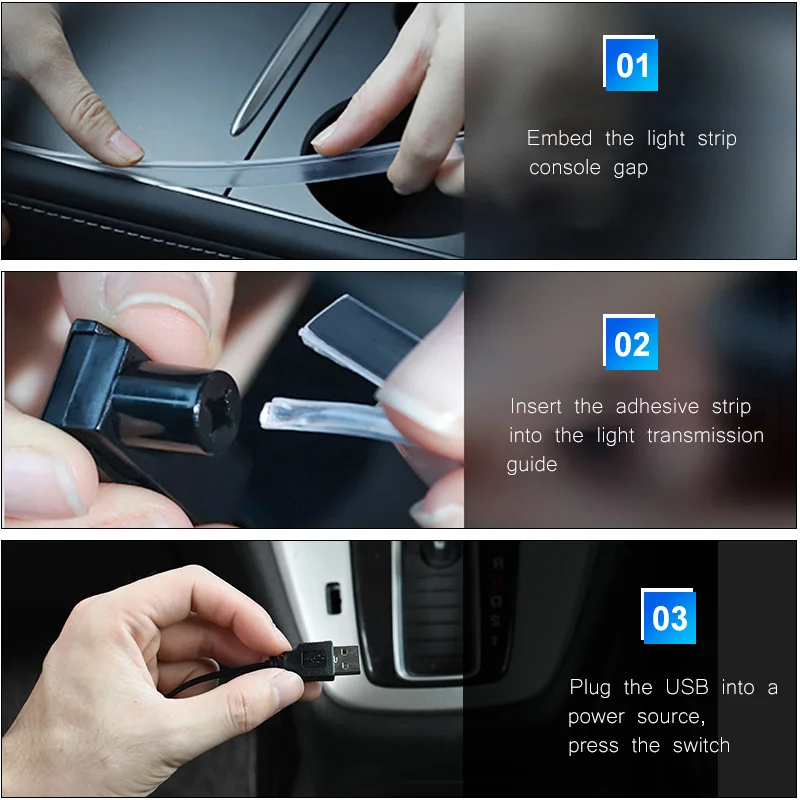 01

Embed the light strip console gap

02

Insert the adhesive strip into the light transmission guide

03

Plug the USB into a power source, press the switch