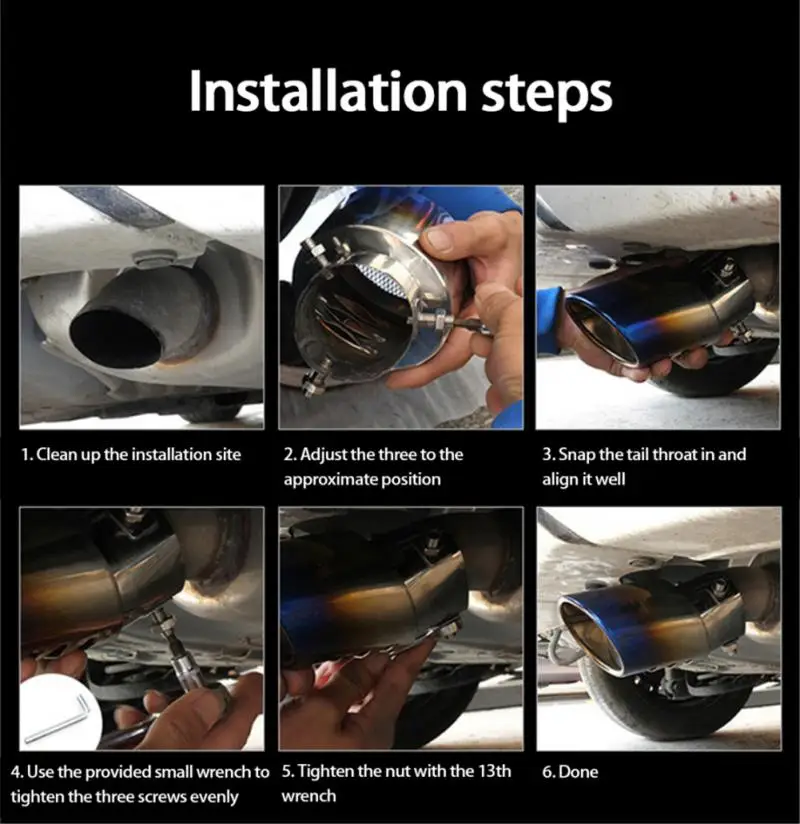 Installation steps

1. Clean up the installation site

2. Adjust the three to the approximate position

3. Snap the tail throat in and align it well

4. Use the provided small wrench to tighten the three screws evenly

5. Tighten the nut with the 13th wrench

6. Done