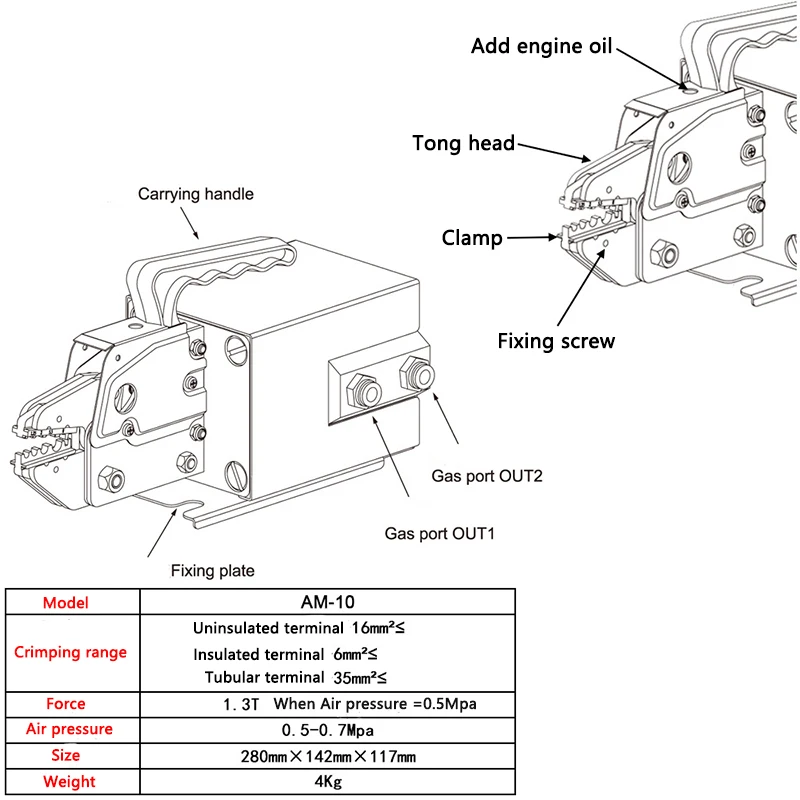 Add engine oil

Tong head

Clamp

Fixing screw

Carrying handle

Gas port OUT2

Gas port OUT1

Fixing plate

| Model | AM-10 |
|---|---|
| Crimping range | Uninsulated terminal 16㎟≤ Insulated terminal 6㎟≤ Tubular terminal 35㎟≤ |
| Force | 1. 3T When Air pressure =0.5Mpa |
| Air pressure | 0. 5-0. 7Mpa |
| Size | 280㎜×142㎜×117㎜ |
| Weight | 4Kg |