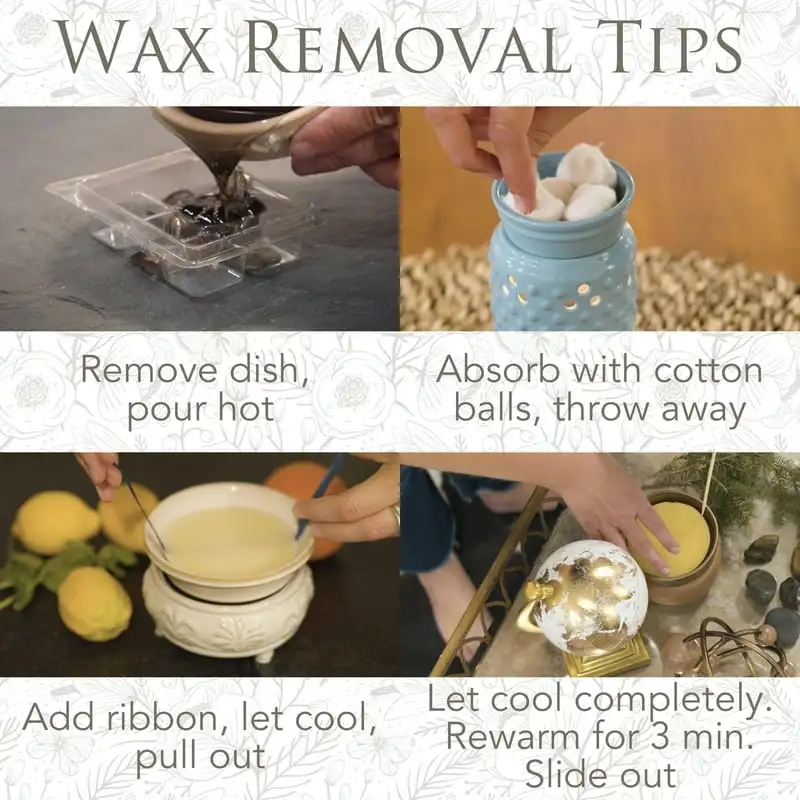 WAX REMOVAL TIPS

Remove dish, pour hot

Absorb with cotton balls, throw away

Add ribbon, let cool, pull out

Let cool completely. Rewarm for 3 min. Slide out