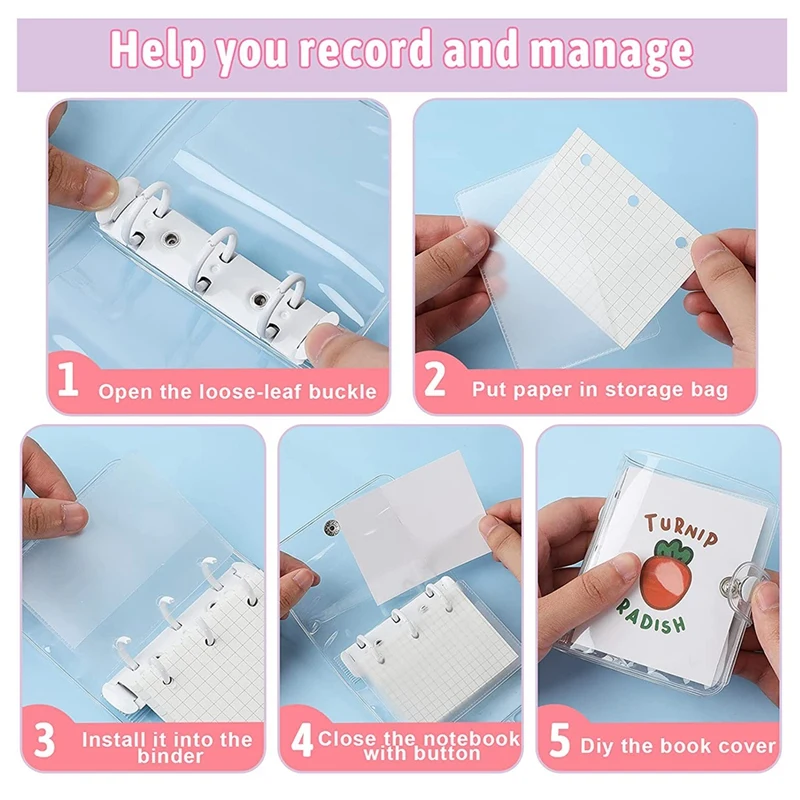 Help you record and manage

1 Open the loose-leaf buckle

2 Put paper in storage bag

3 Install it into the binder

4 Close the notebook with button

TURNIP RADISH

5 Diy the book cover