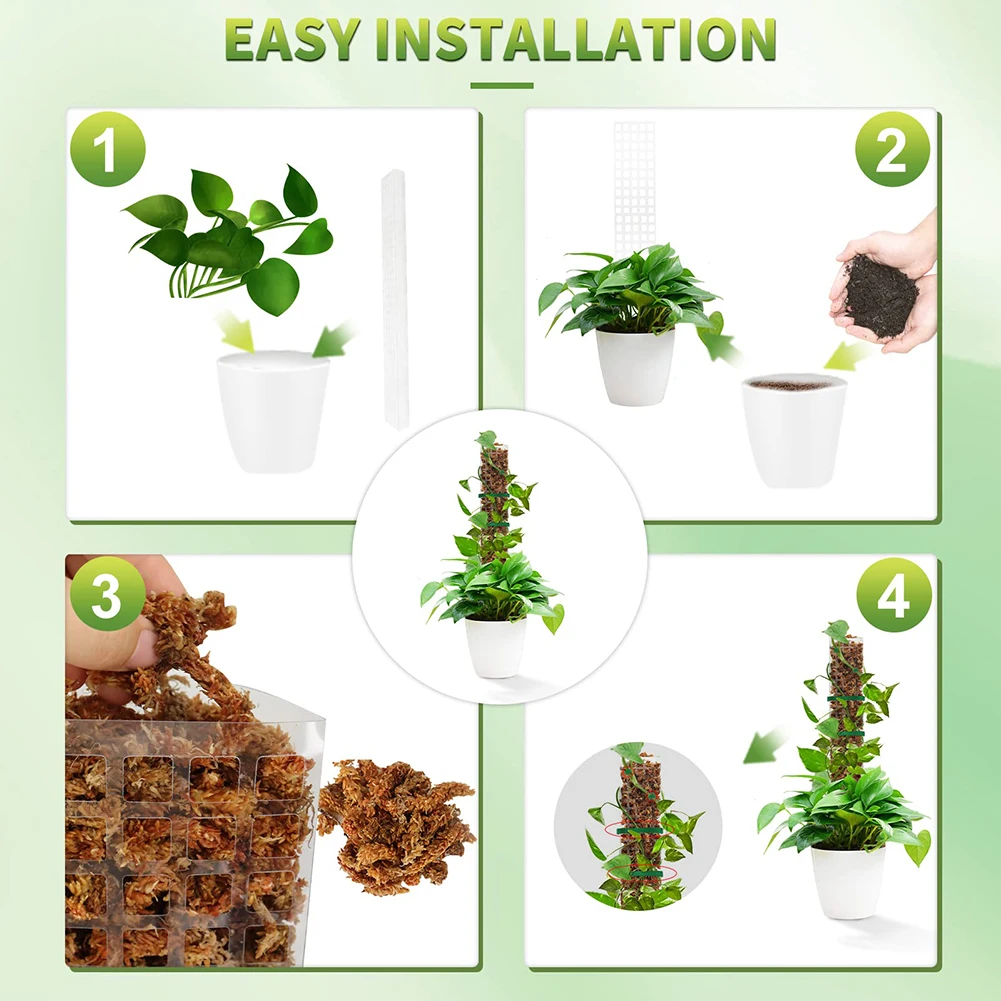 EASY INSTALLATION

1

2

3

4