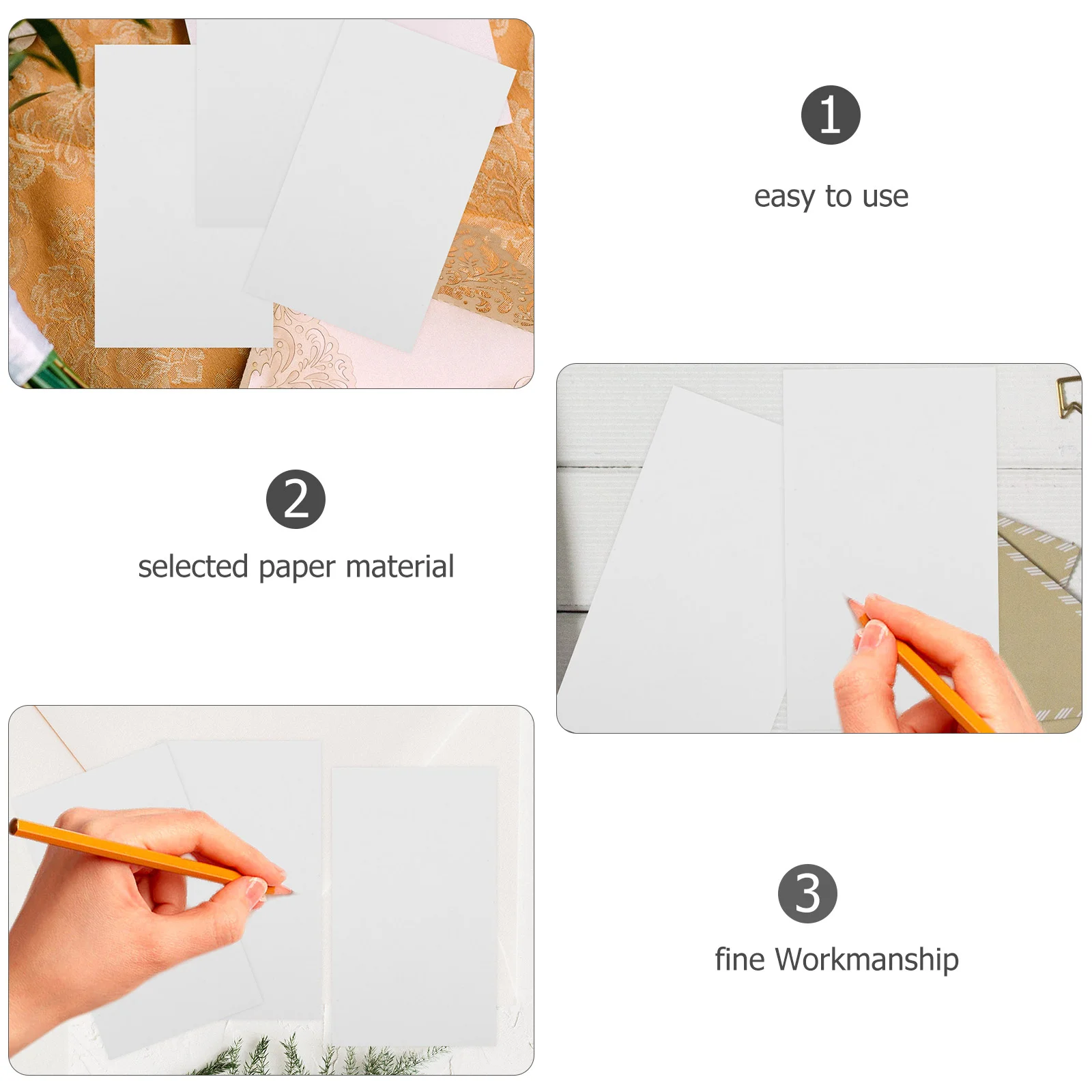 1
easy to use

2
selected paper material

3
fine Workmanship