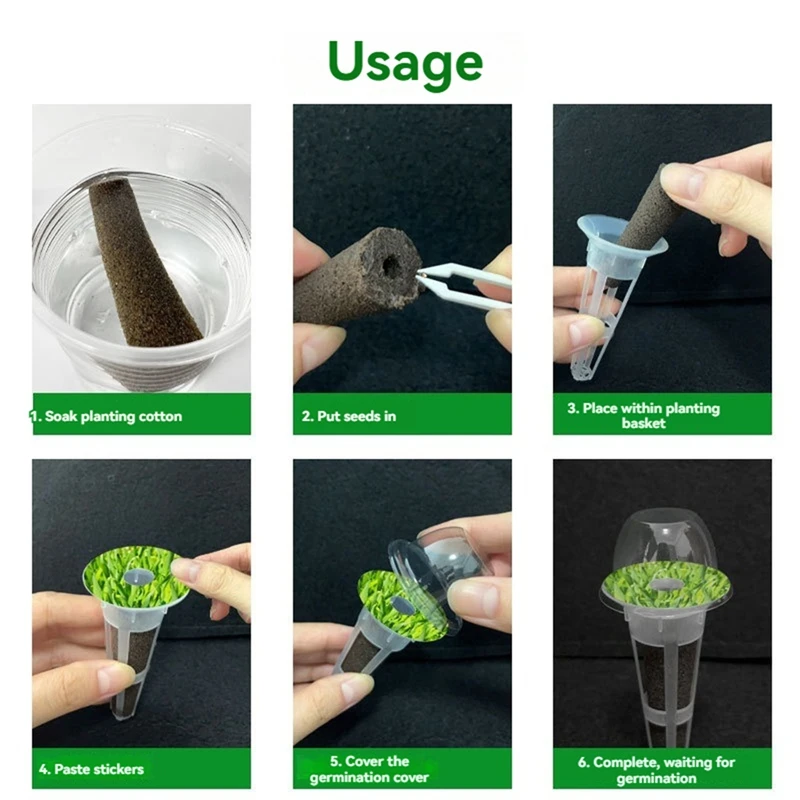 Usage

1. Soak planting cotton

2. Put seeds in

3. Place within planting basket

4. Paste stickers

5. Cover the germination cover

6. Complete, waiting for germination