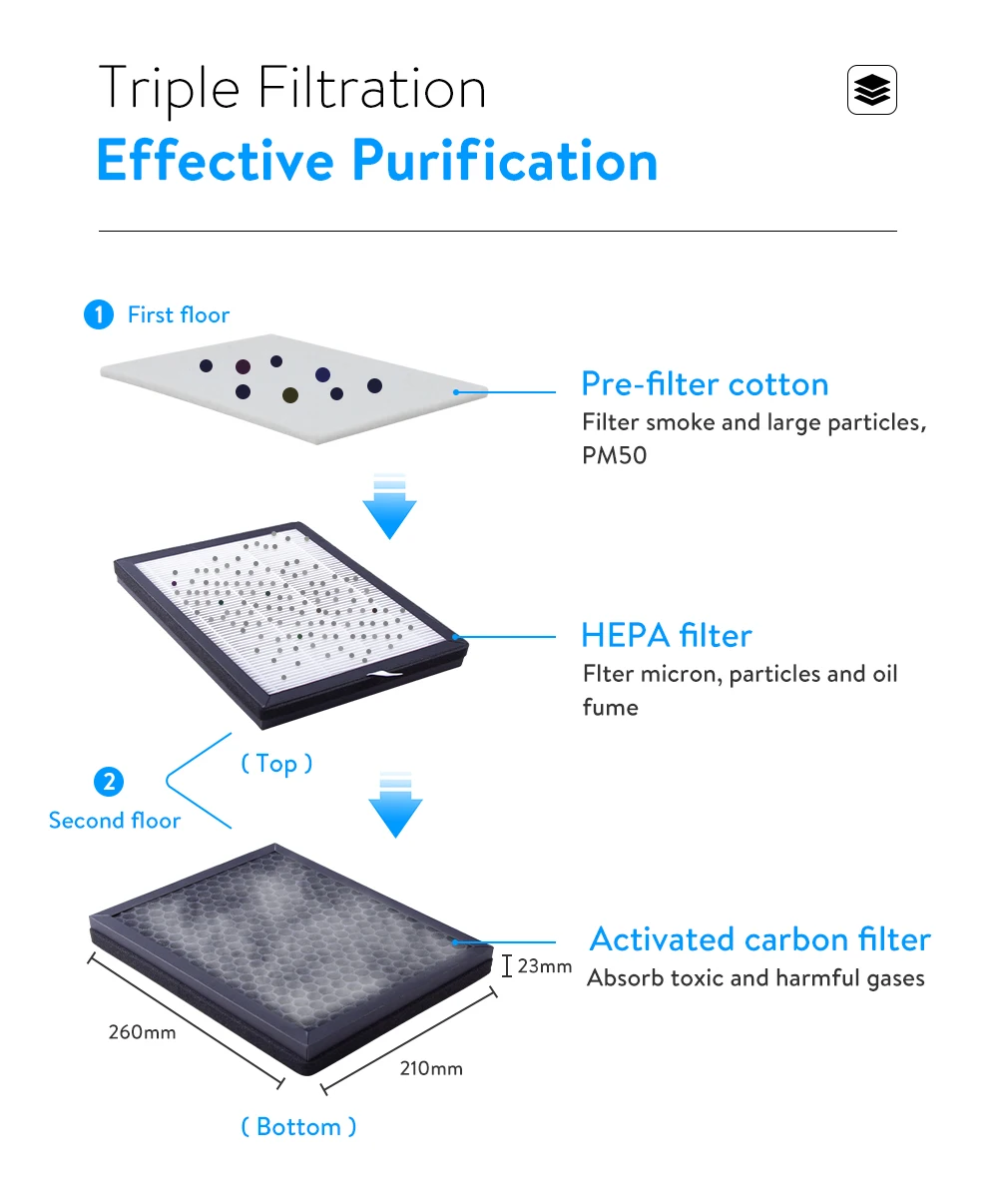 Triple Filtration
Effective Purification

1 First floor

Pre-filter cotton
Filter smoke and large particles, PM50

HEPA filter
Flter micron, particles and oil fume

( Top )

2 Second floor

Activated carbon filter
Absorb toxic and harmful gases

23mm
260mm
210mm

( Bottom )