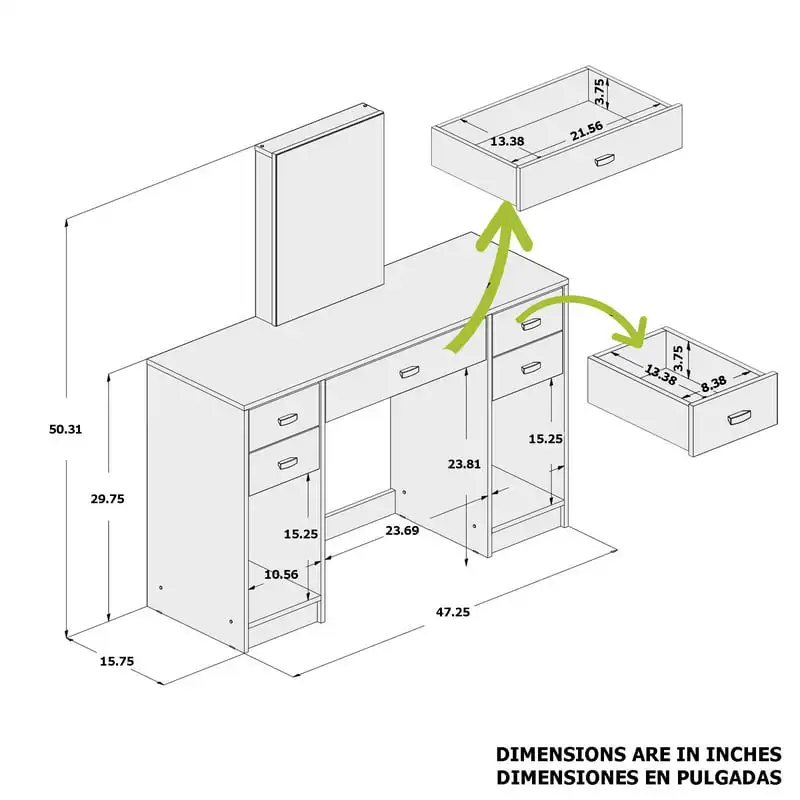 3.75
13.38
21.56
3.75
13.38
8.38
50.31
29.75
15.25
23.81
15.25
23.69
10.56
47.25
15.75

DIMENSIONS ARE IN INCHES
DIMENSIONES EN PULGADAS