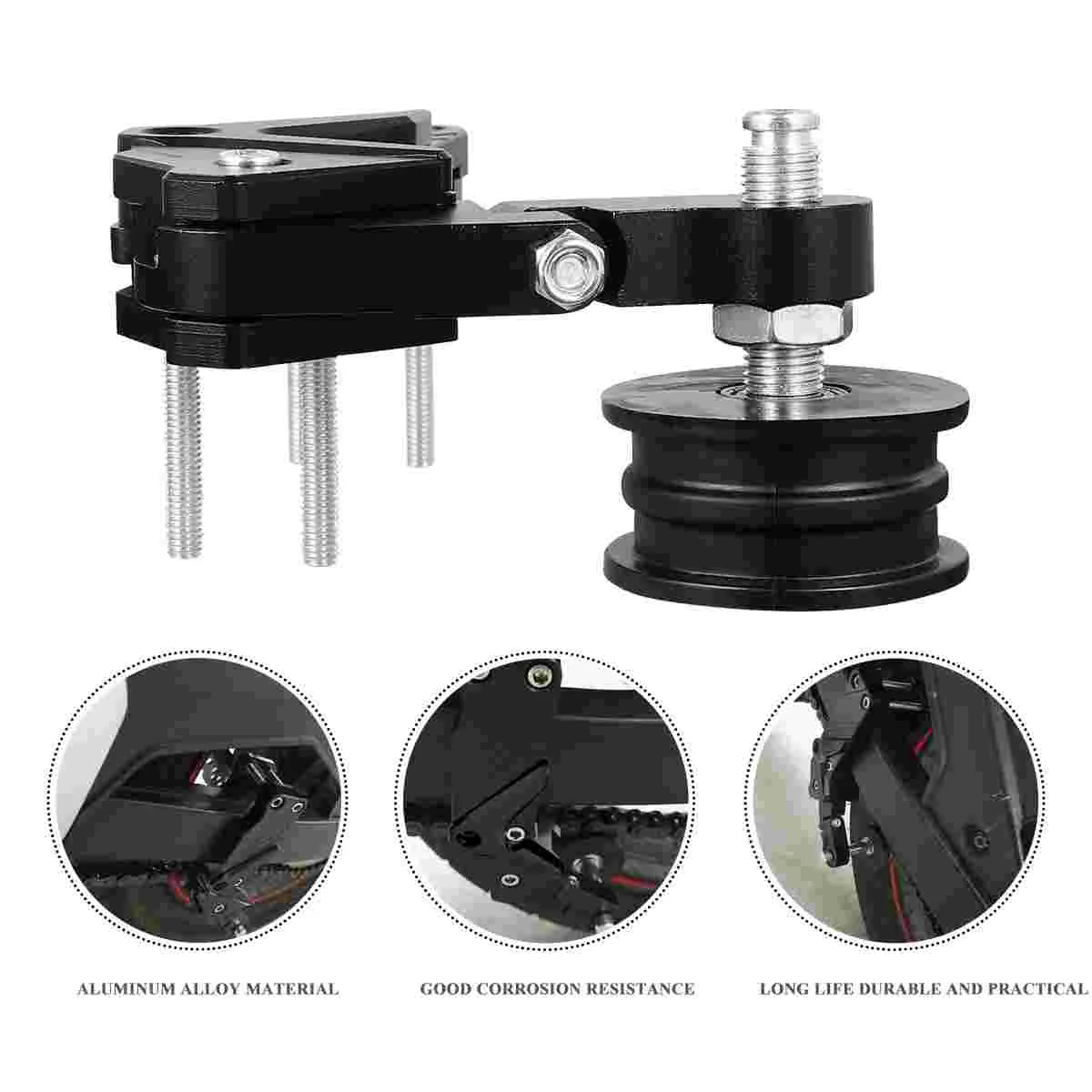 ALUMINUM ALLOY MATERIAL

GOOD CORROSION RESISTANCE

LONG LIFE DURABLE AND PRACTICAL