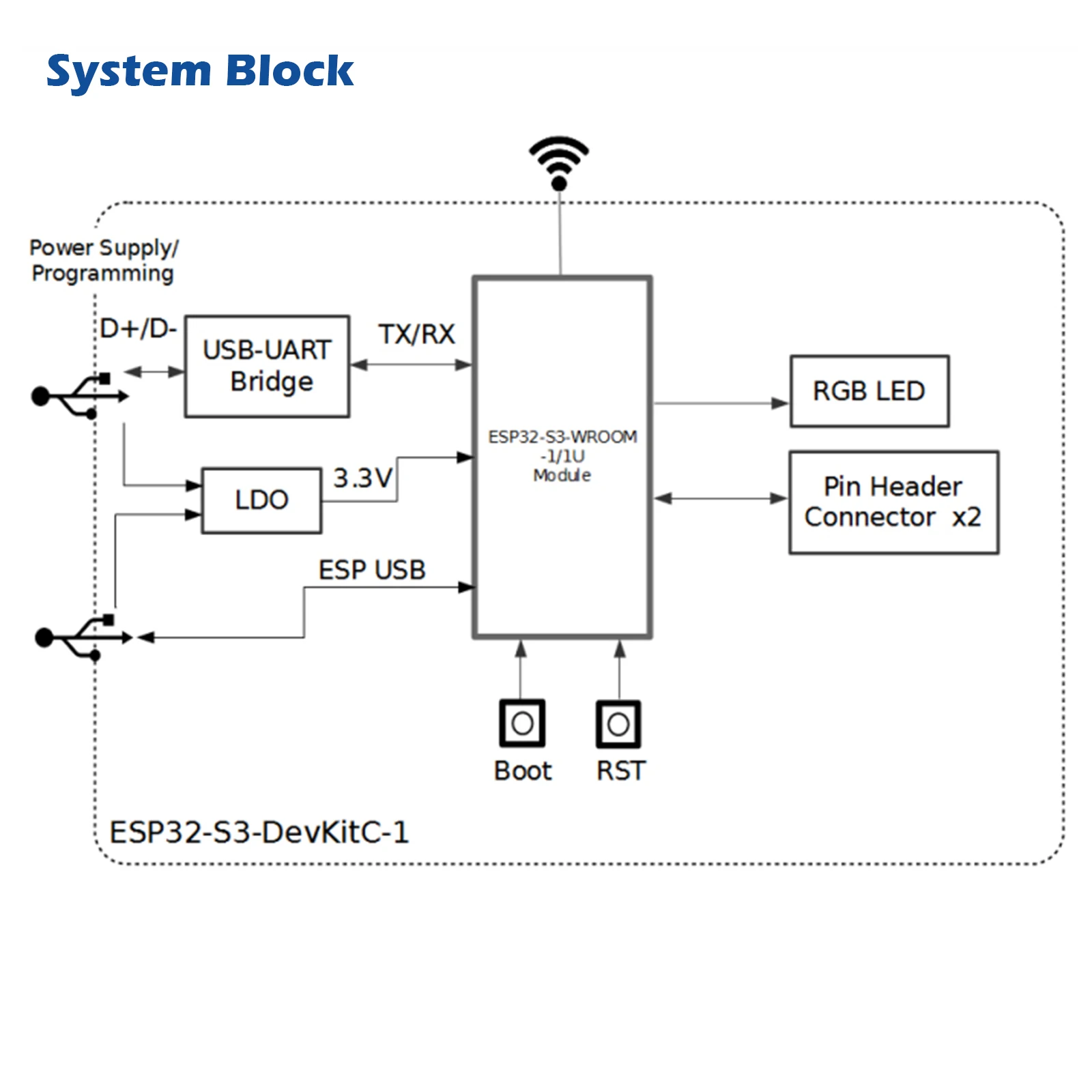 System Block

Power Supply/
Programming

D+/D-

USB-UART Bridge

TX/RX

LDO

3.3V

ESP USB

ESP32-S3-WROOM -1/1U Module

RGB LED

Pin Header Connector x2

Boot

RST

ESP32-S3-DevKitC-1