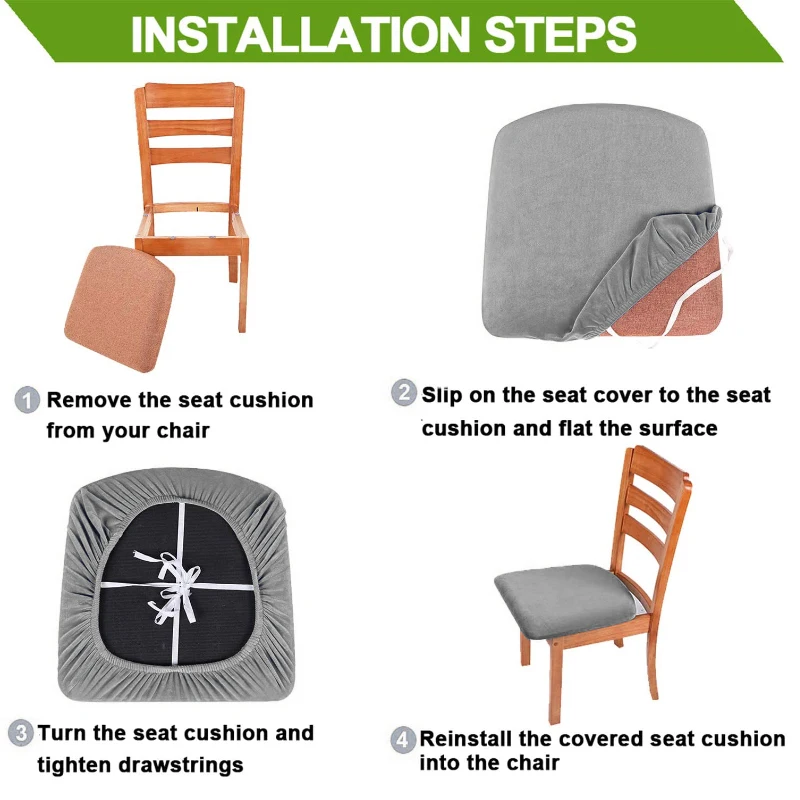 INSTALLATION STEPS

1 Remove the seat cushion from your chair

2 Slip on the seat cover to the seat cushion and flat the surface

3 Turn the seat cushion and tighten drawstrings

4 Reinstall the covered seat cushion into the chair