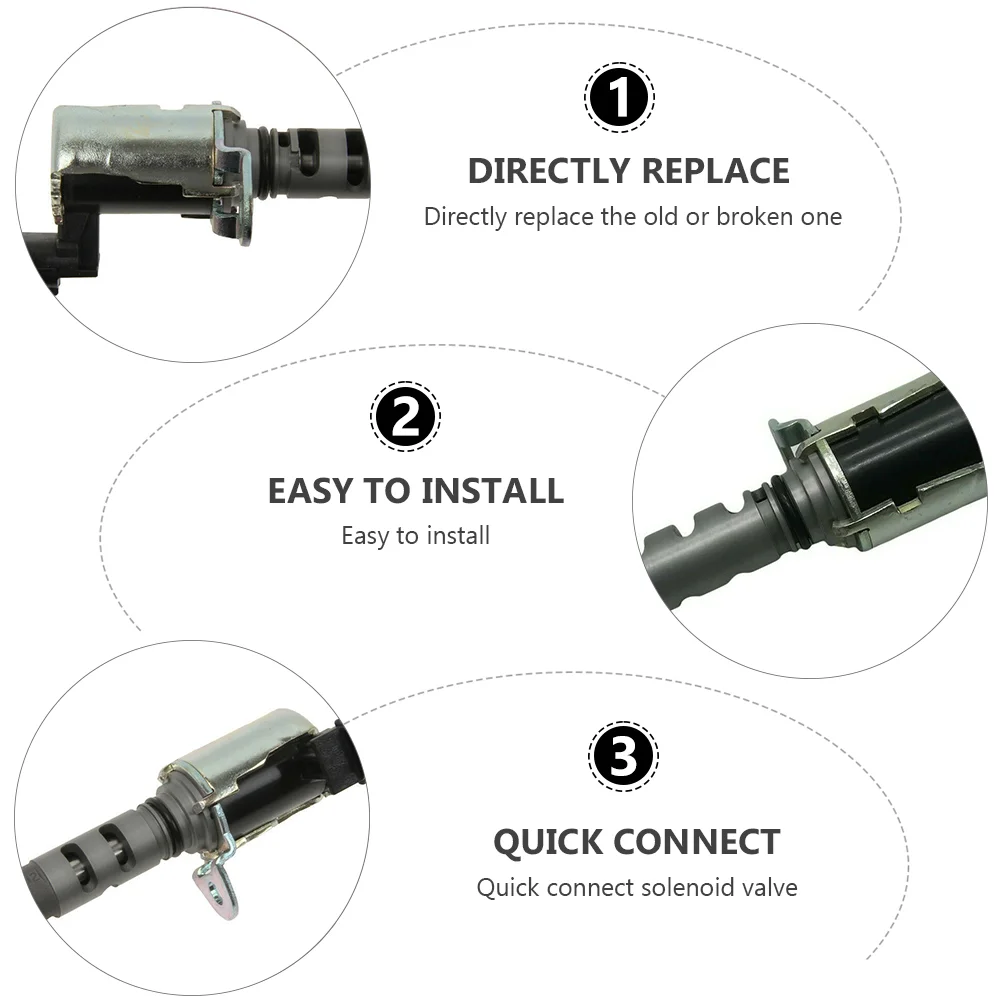 1
DIRECTLY REPLACE
Directly replace the old or broken one

2
EASY TO INSTALL
Easy to install

3
QUICK CONNECT
Quick connect solenoid valve