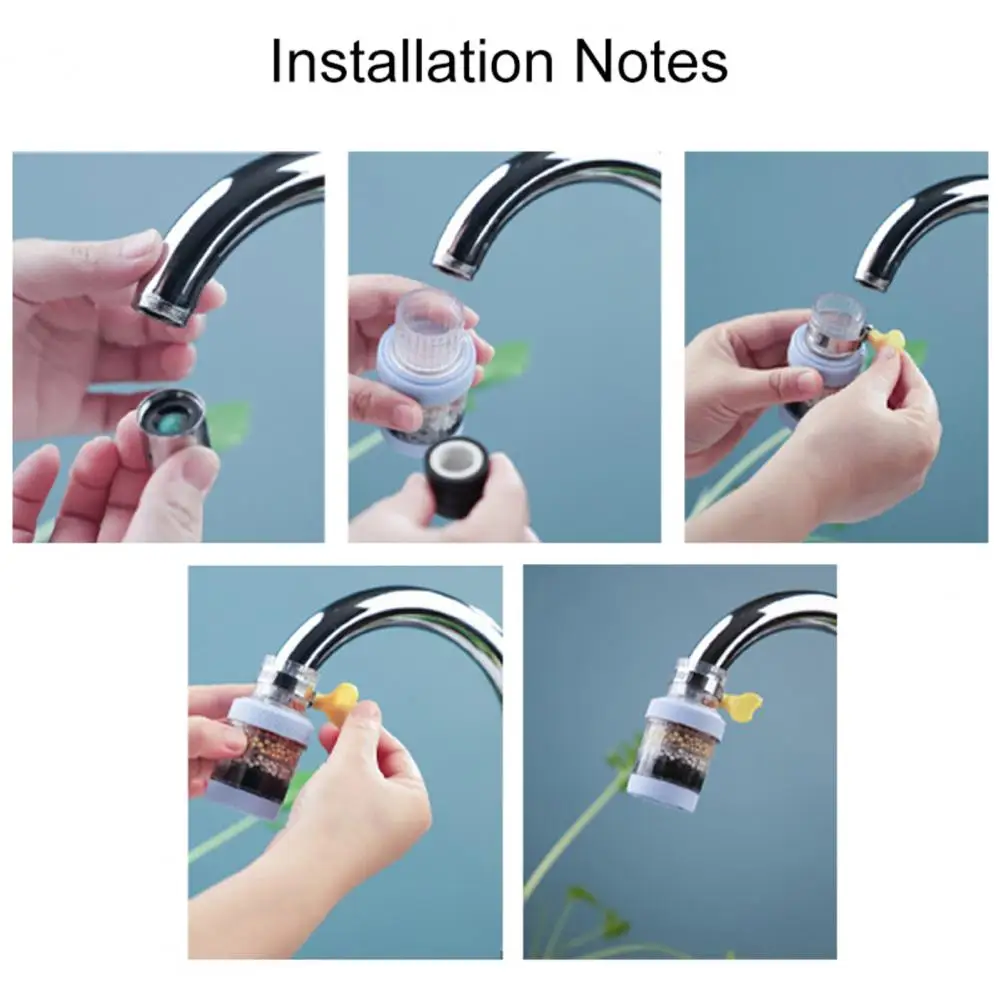 Installation Notes