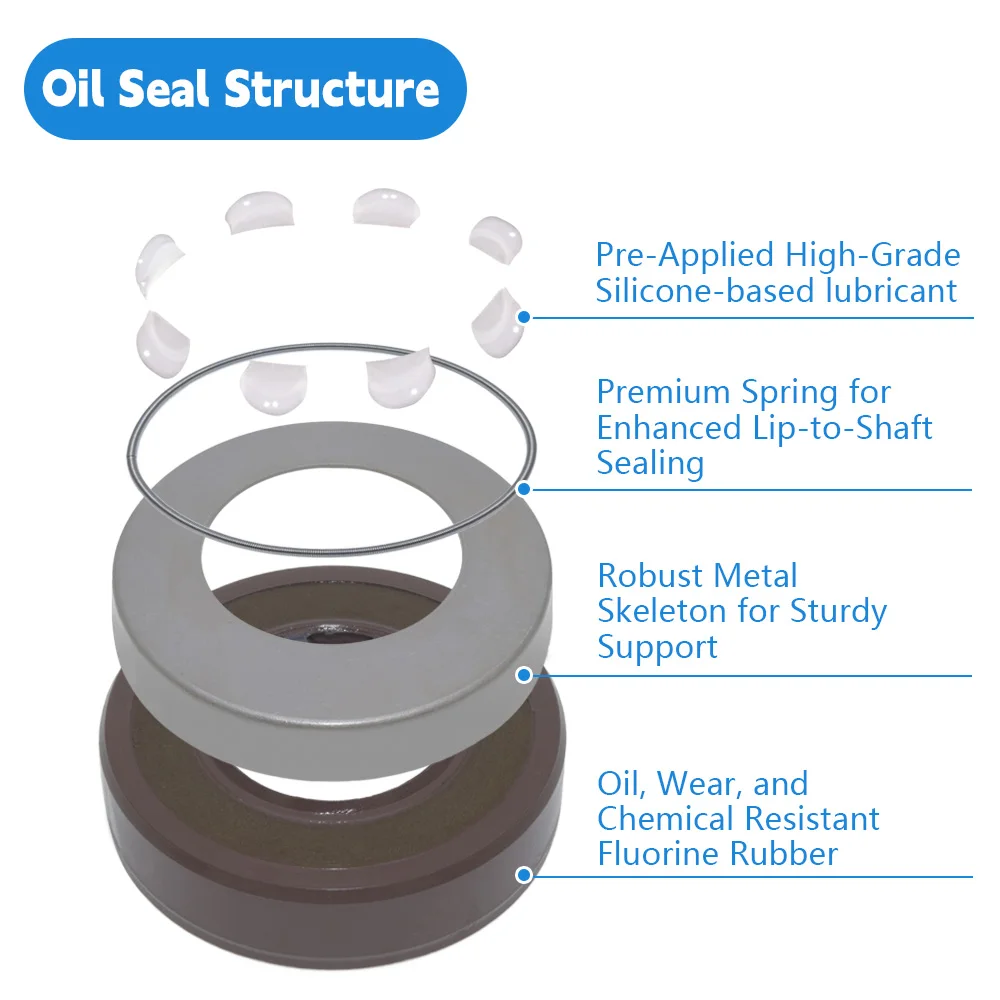 Oil Seal Structure

Pre-Applied High-Grade Silicone-based lubricant

Premium Spring for Enhanced Lip-to-Shaft Sealing

Robust Metal Skeleton for Sturdy Support

Oil, Wear, and Chemical Resistant Fluorine Rubber