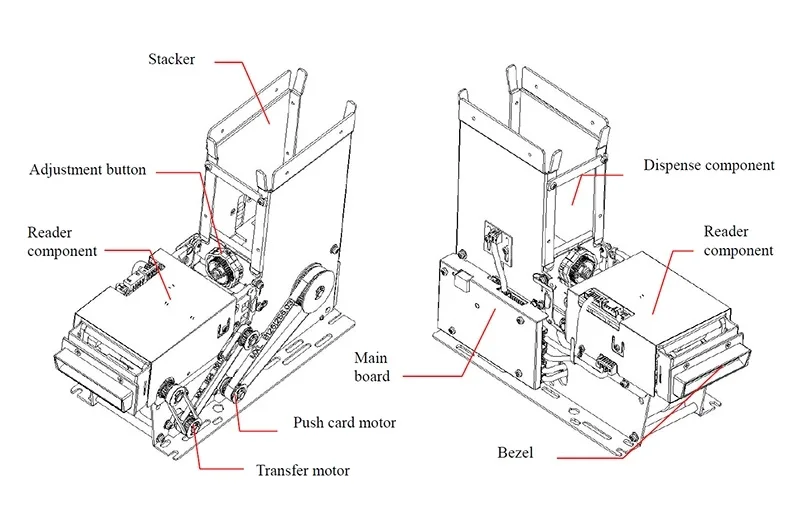 Stacker

Adjustment button

Reader component

Push card motor

Transfer motor

Dispense component

Reader component

Main board

Bezel