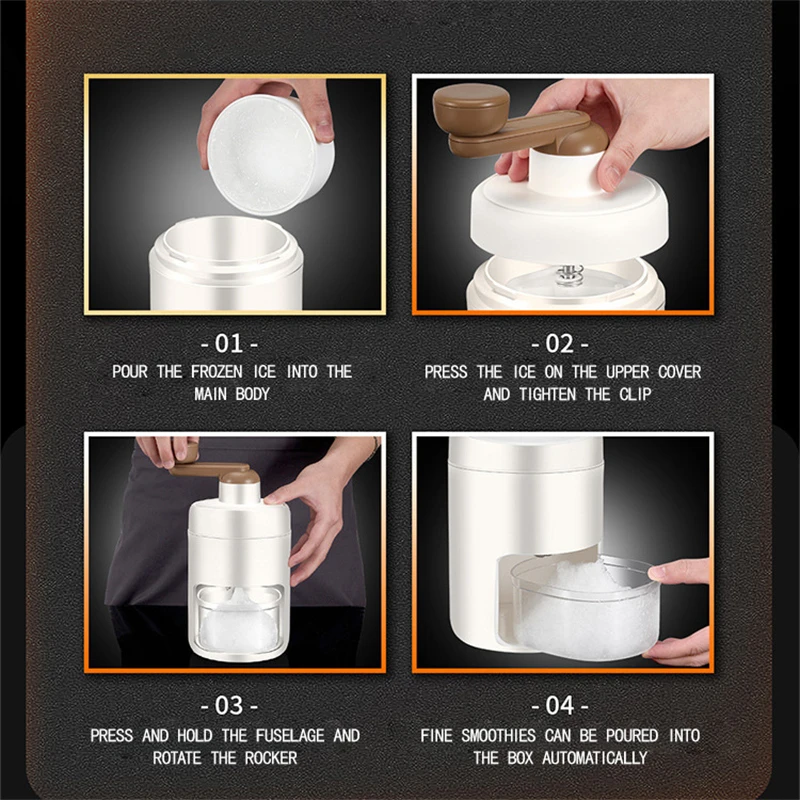 - 01 -
POUR THE FROZEN ICE INTO THE MAIN BODY

- 02 -
PRESS THE ICE ON THE UPPER COVER AND TIGHTEN THE CLIP

- 03 -
PRESS AND HOLD THE FUSELAGE AND ROTATE THE ROCKER

- 04 -
FINE SMOOTHIES CAN BE POURED INTO THE BOX AUTOMATICALLY