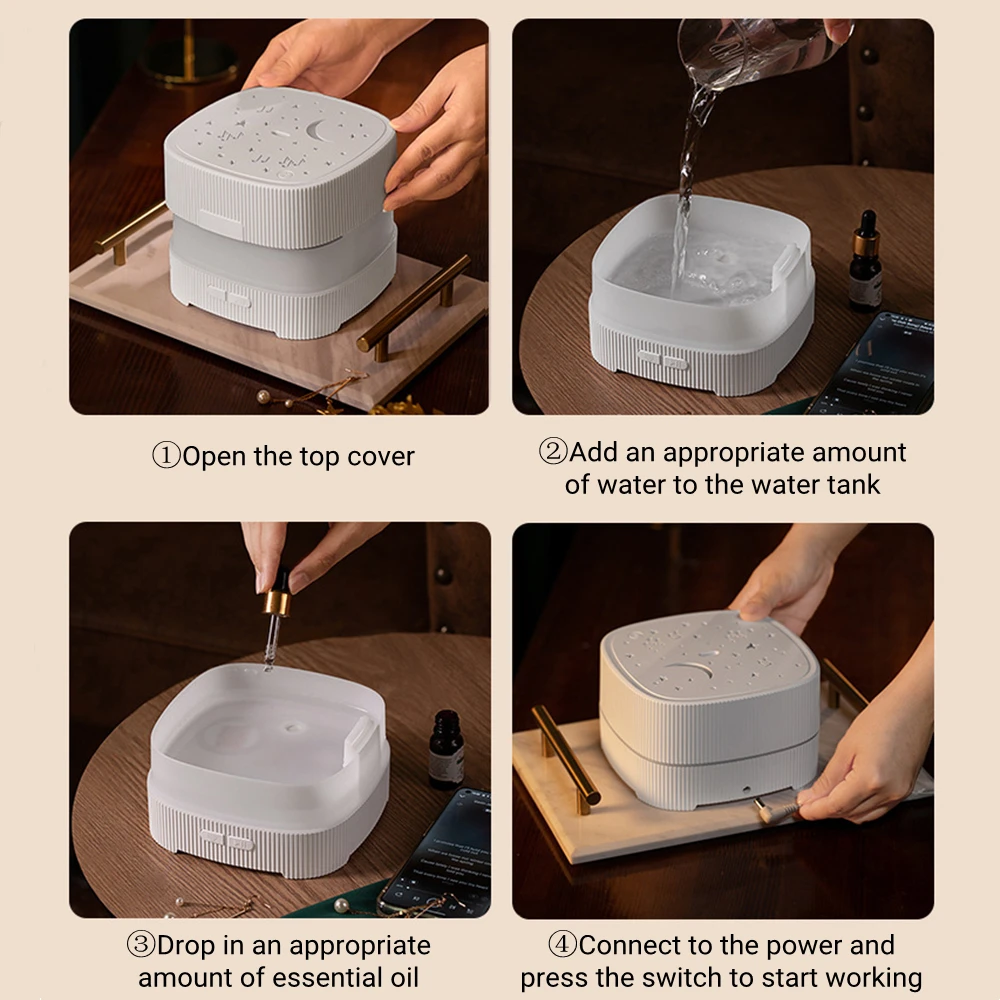 ①Open the top cover

②Add an appropriate amount of water to the water tank

③Drop in an appropriate amount of essential oil

④Connect to the power and press the switch to start working