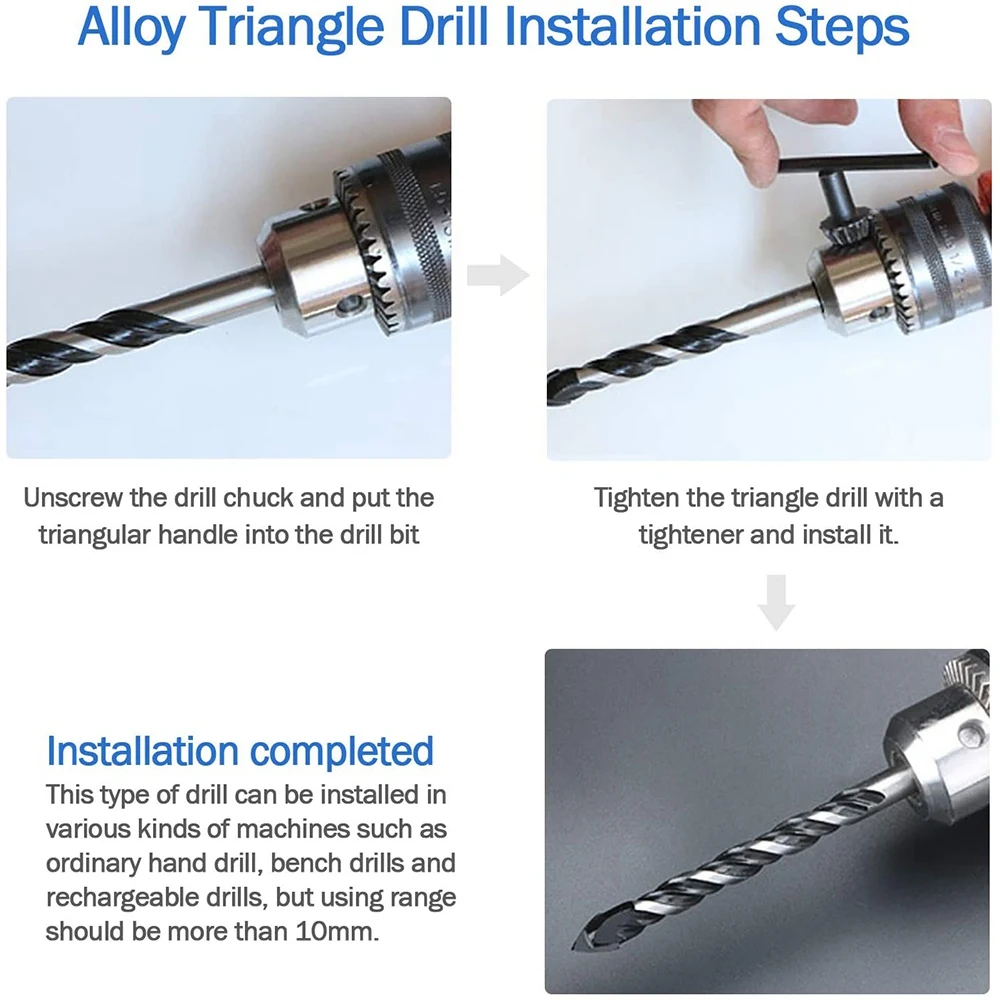 Alloy Triangle Drill Installation Steps

Unscrew the drill chuck and put the triangular handle into the drill bit

Tighten the triangle drill with a tightener and install it.

Installation completed

This type of drill can be installed in various kinds of machines such as ordinary hand drill, bench drills and rechargeable drills, but using range should be more than 10mm.