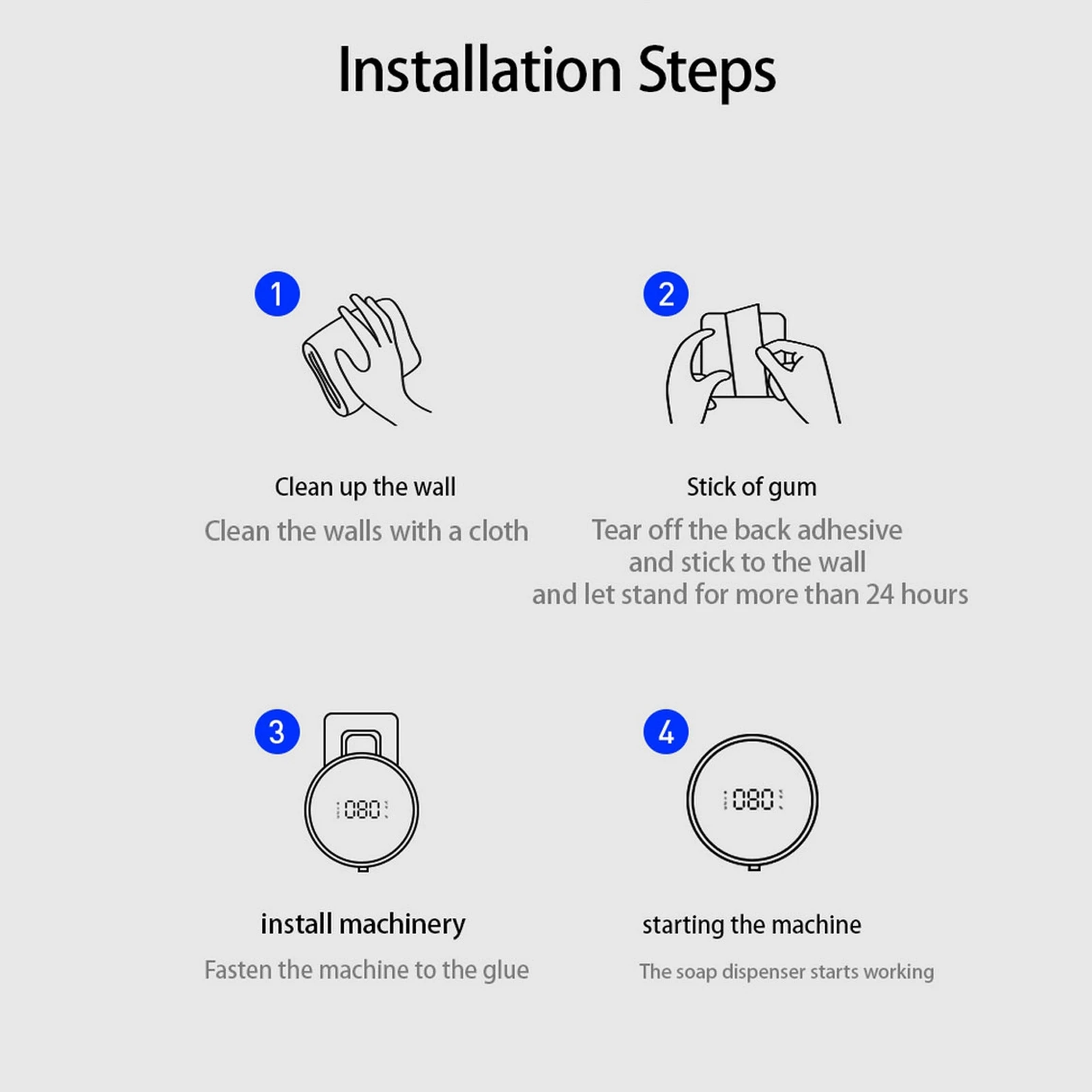 Installation Steps

1

Clean up the wall

Clean the walls with a cloth

2

Stick of gum

Tear off the back adhesive
and stick to the wall
and let stand for more than 24 hours

3

080

install machinery

Fasten the machine to the glue

4

080

starting the machine

The soap dispenser starts working