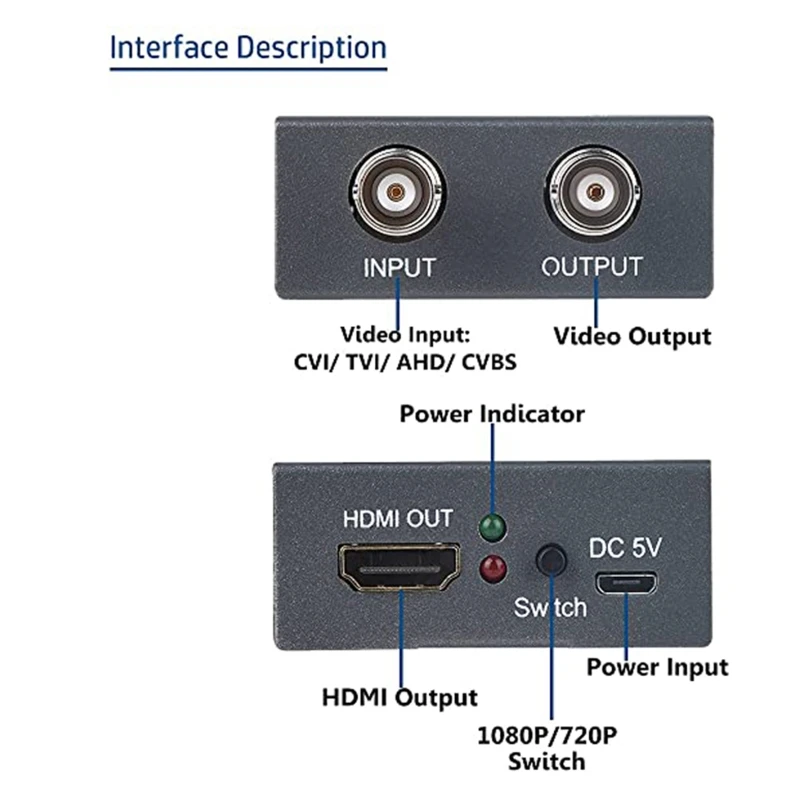 Interface Description

INPUT

OUTPUT

Video Input:
CVI/ TVI/ AHD/ CVBS

Video Output

Power Indicator

HDMI OUT

DC 5V

Switch

Power Input

HDMI Output

1080P/720P
Switch