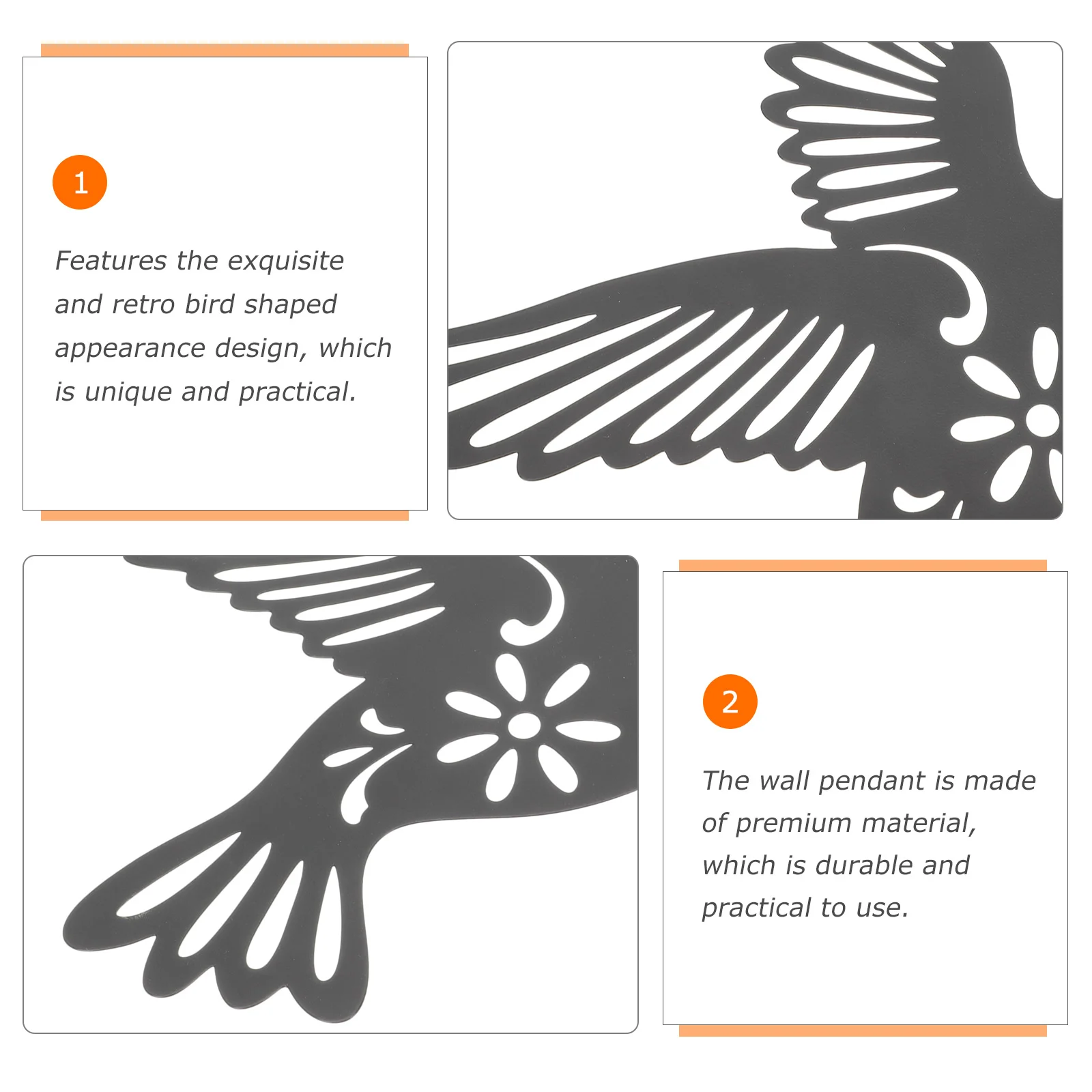 1

Features the exquisite and retro bird shaped appearance design, which is unique and practical.

2

The wall pendant is made of premium material, which is durable and practical to use.