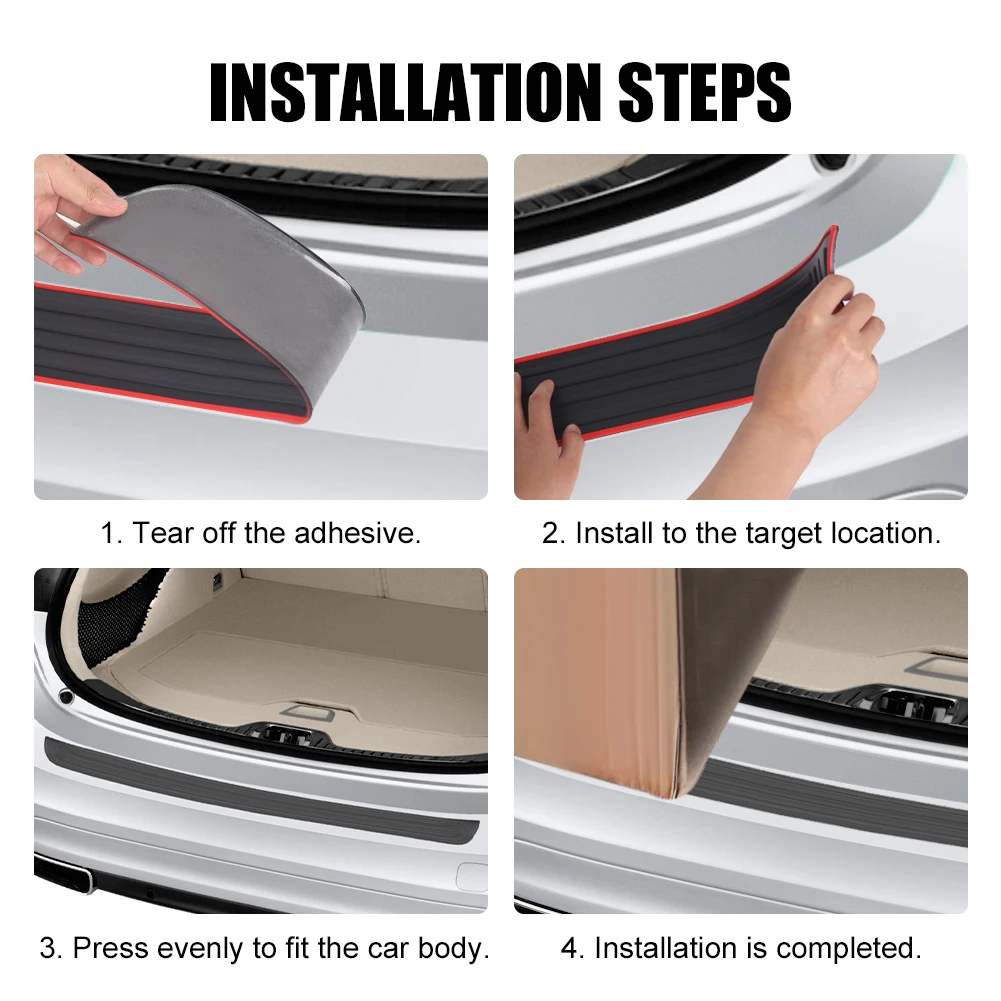 INSTALLATION STEPS

1. Tear off the adhesive.

2. Install to the target location.

3. Press evenly to fit the car body.

4. Installation is completed.