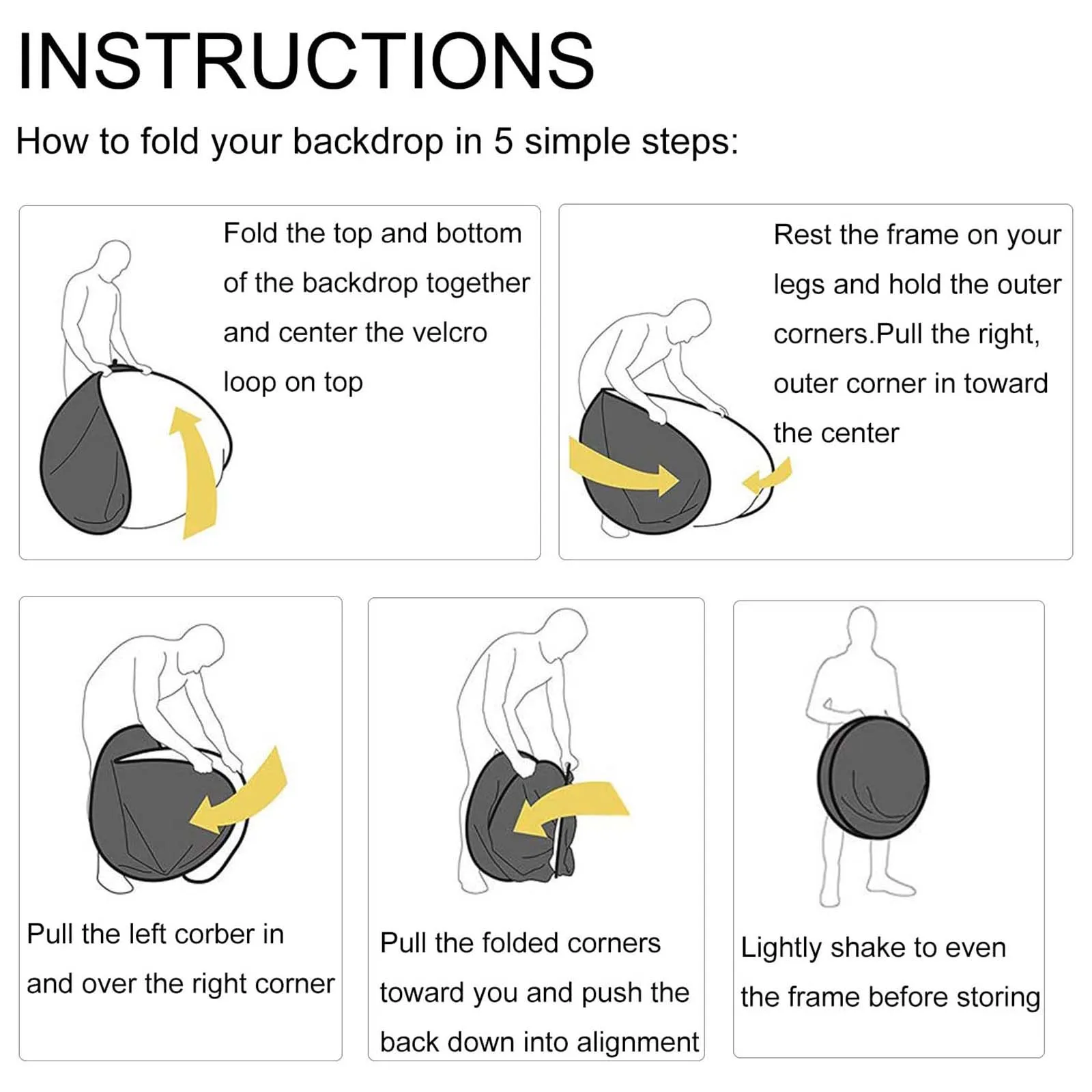 INSTRUCTIONS

How to fold your backdrop in 5 simple steps:

Fold the top and bottom of the backdrop together and center the velcro loop on top

Rest the frame on your legs and hold the outer corners.Pull the right, outer corner in toward the center

Pull the left corber in and over the right corner

Pull the folded corners toward you and push the back down into alignment

Lightly shake to even the frame before storing