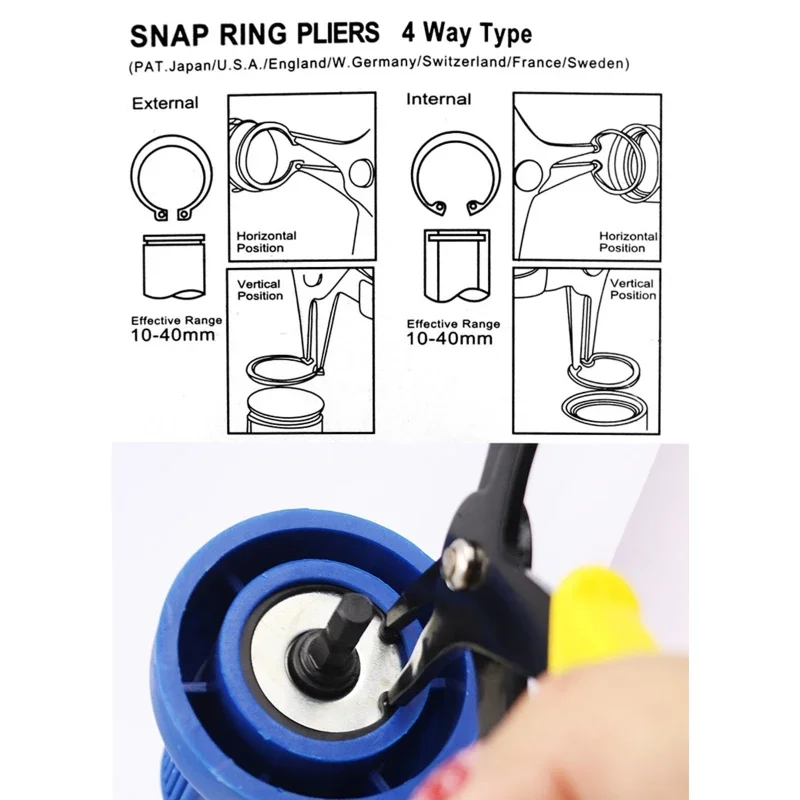 SNAP RING PLIERS 4 Way Type
(PAT.Japan/U.S.A./England/W.Germany/Switzerland/France/Sweden)

External

Horizontal Position

Vertical Position

Effective Range
10-40mm

Internal

Horizontal Position

Vertical Position

Effective Range
10-40mm