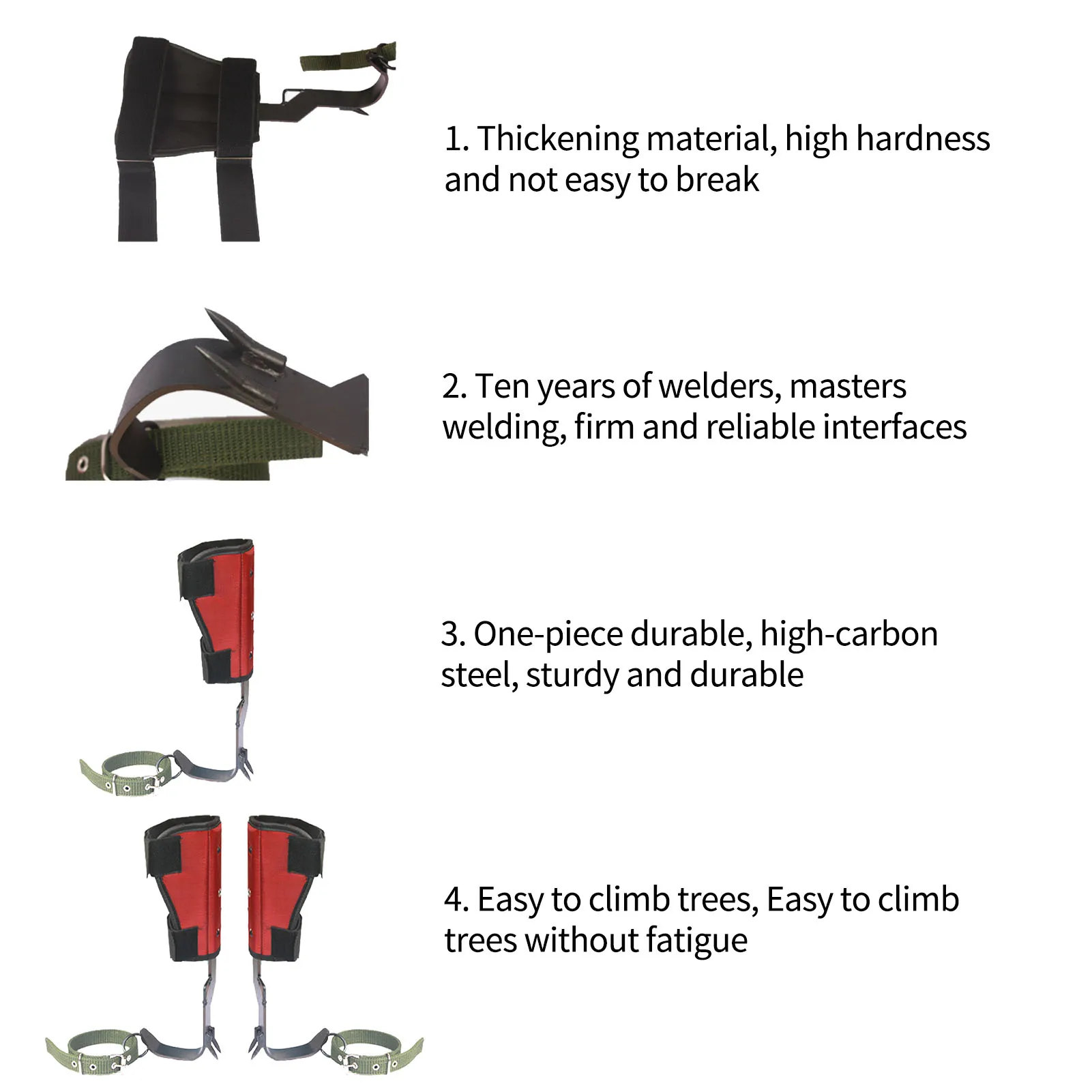 1. Thickening material, high hardness and not easy to break

2. Ten years of welders, masters welding, firm and reliable interfaces

3. One-piece durable, high-carbon steel, sturdy and durable

4. Easy to climb trees, Easy to climb trees without fatigue