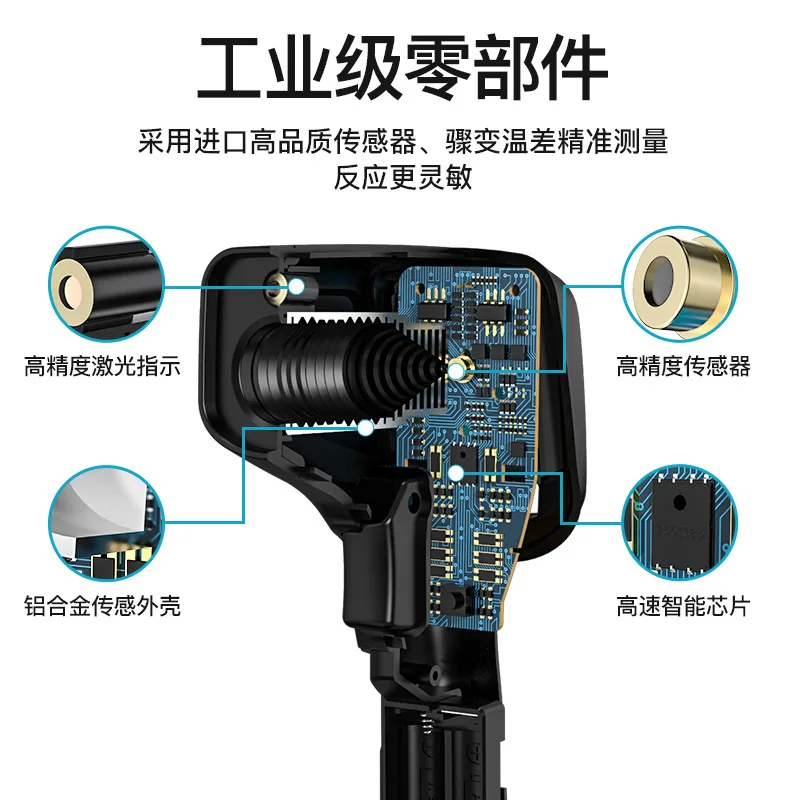 工业级零部件

采用进口高品质传感器、骤变温差精准测量
反应更灵敏

高精度激光指示

高精度传感器

铝合金传感外壳

高速智能芯片