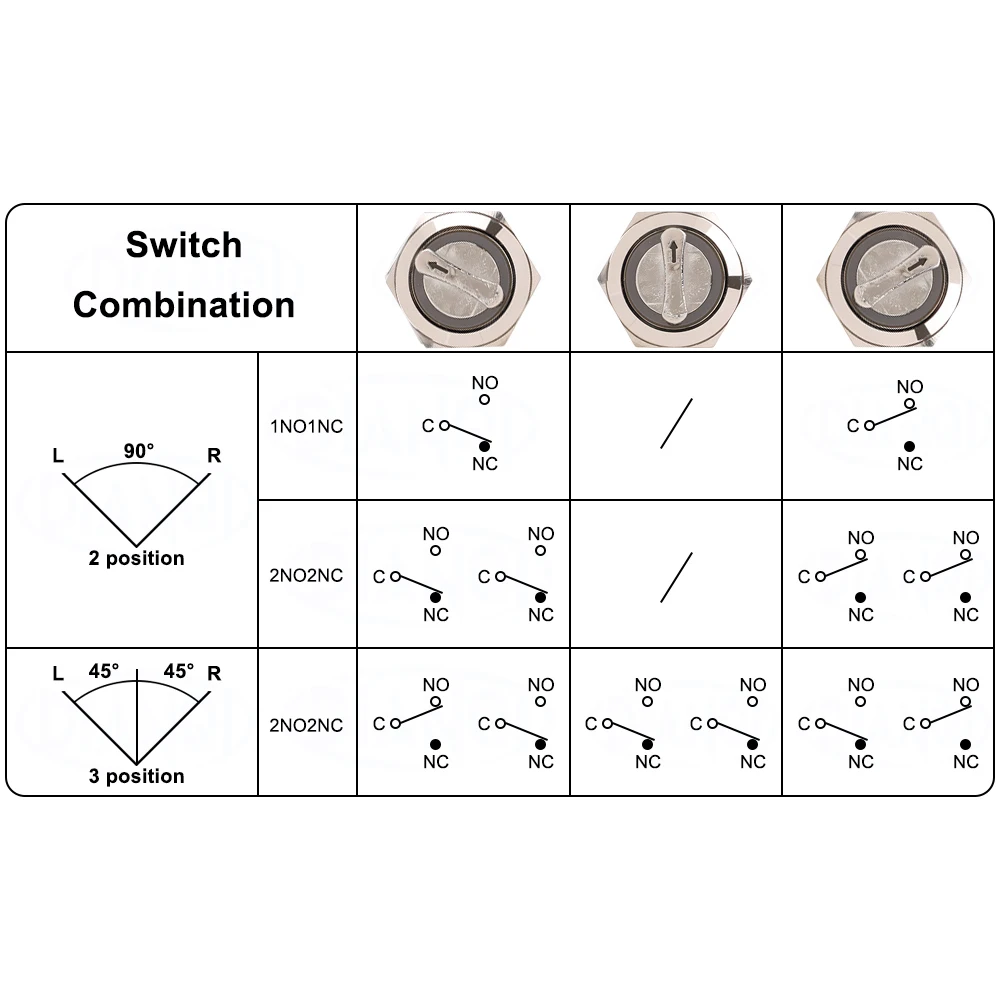 | Switch Combination | | | | |
|---|---|---|---|---|
| L 90° R 2 position | 1NO1NC | NO C NC | / | NO C NC |
| | 2NO2NC | NO C NC NO C NC | / | NO C NC NO C NC |
| L 45° 45° R 3 position | 2NO2NC | NO C NC NO C NC | NO C NC NO C NC | NO C NC NO C NC |