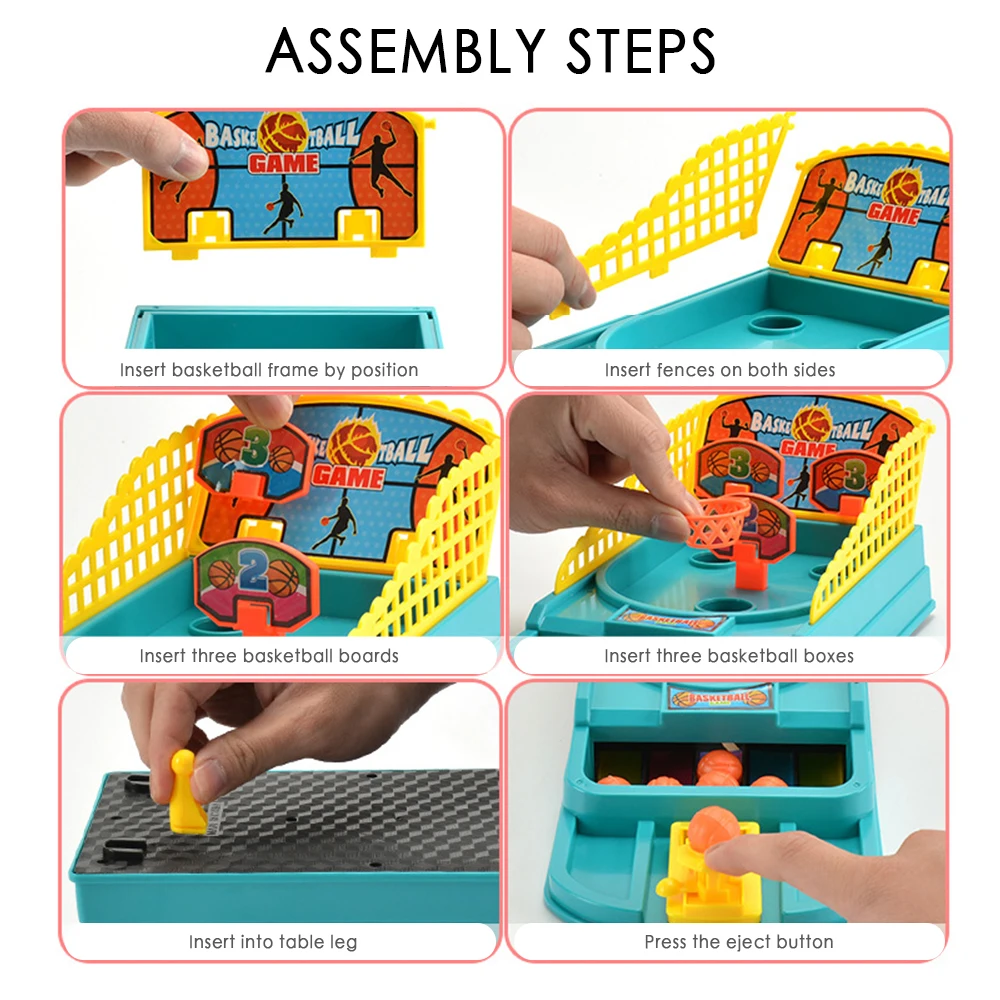 ASSEMBLY STEPS

BASKETBALL GAME

Insert basketball frame by position

BASKETBALL GAME

Insert fences on both sides

3

BASKETBALL GAME

2

Insert three basketball boards

BASKETBALL GAME

3

3

Insert three basketball boxes

Insert into table leg

BASKETBALL

Press the eject button