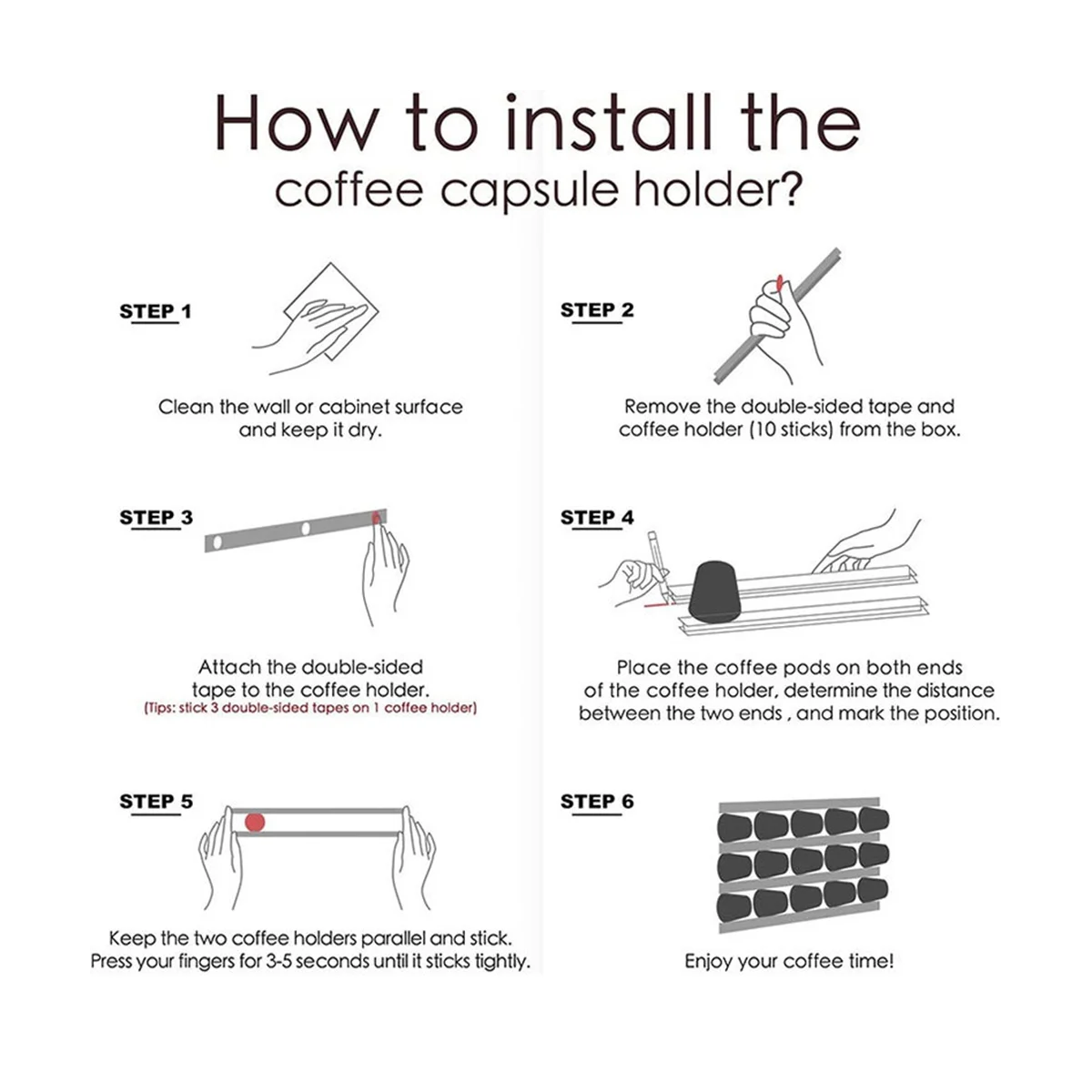 How to install the coffee capsule holder?

STEP 1

Clean the wall or cabinet surface and keep it dry.

STEP 2

Remove the double-sided tape and coffee holder (10 sticks) from the box.

STEP 3

Attach the double-sided tape to the coffee holder.
(Tips: stick 3 double-sided tapes on 1 coffee holder)

STEP 4

Place the coffee pods on both ends of the coffee holder, determine the distance between the two ends , and mark the position.

STEP 5

Keep the two coffee holders parallel and stick. Press your fingers for 3-5 seconds until it sticks tightly.

STEP 6

Enjoy your coffee time!