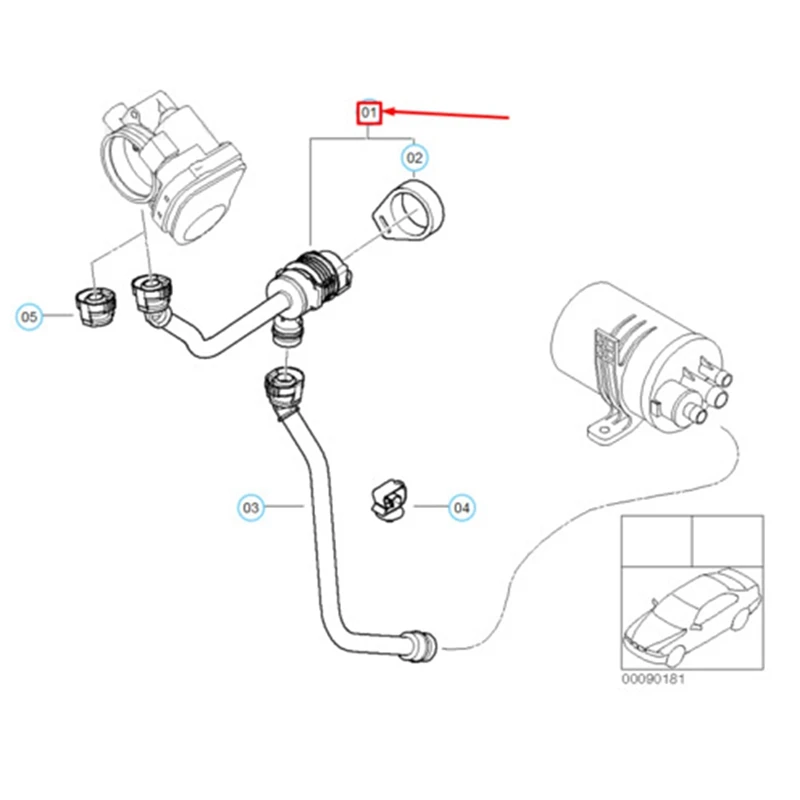 01
02
05
03
04
00090181