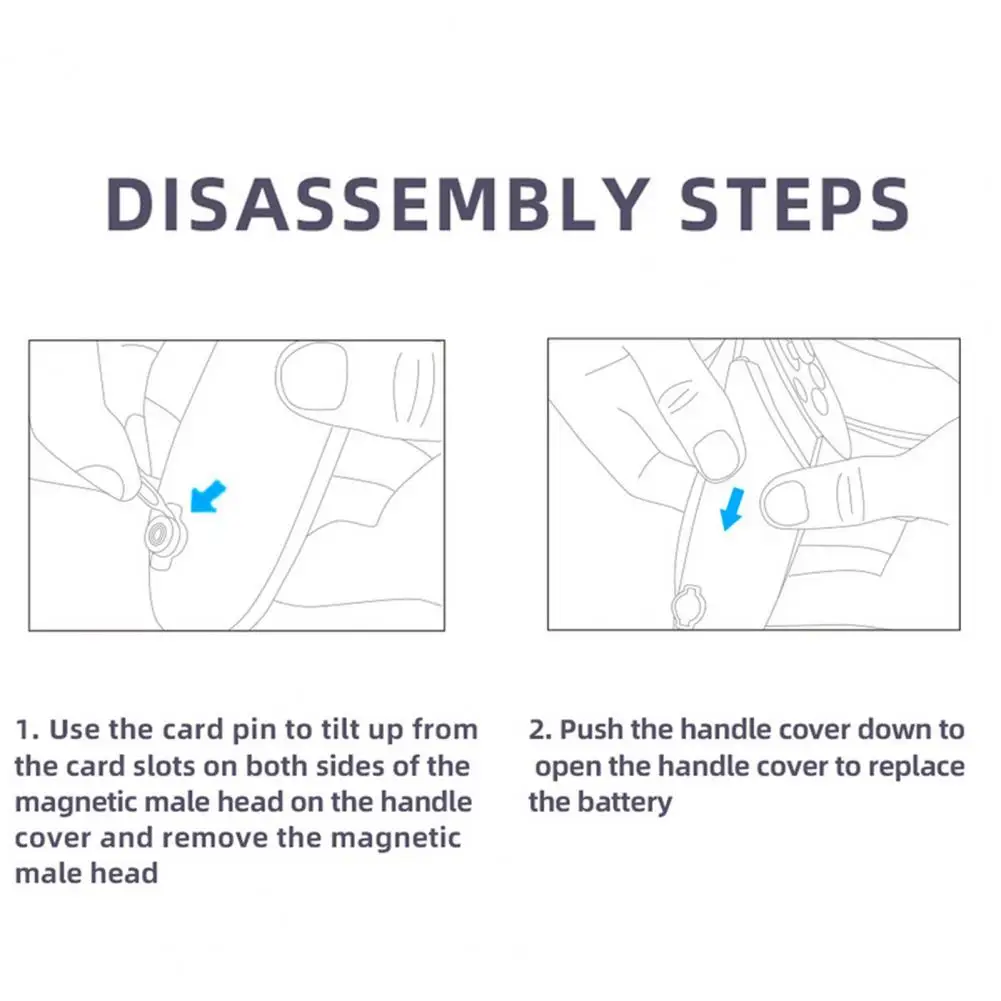 DISASSEMBLY STEPS

1. Use the card pin to tilt up from the card slots on both sides of the magnetic male head on the handle cover and remove the magnetic male head

2. Push the handle cover down to open the handle cover to replace the battery