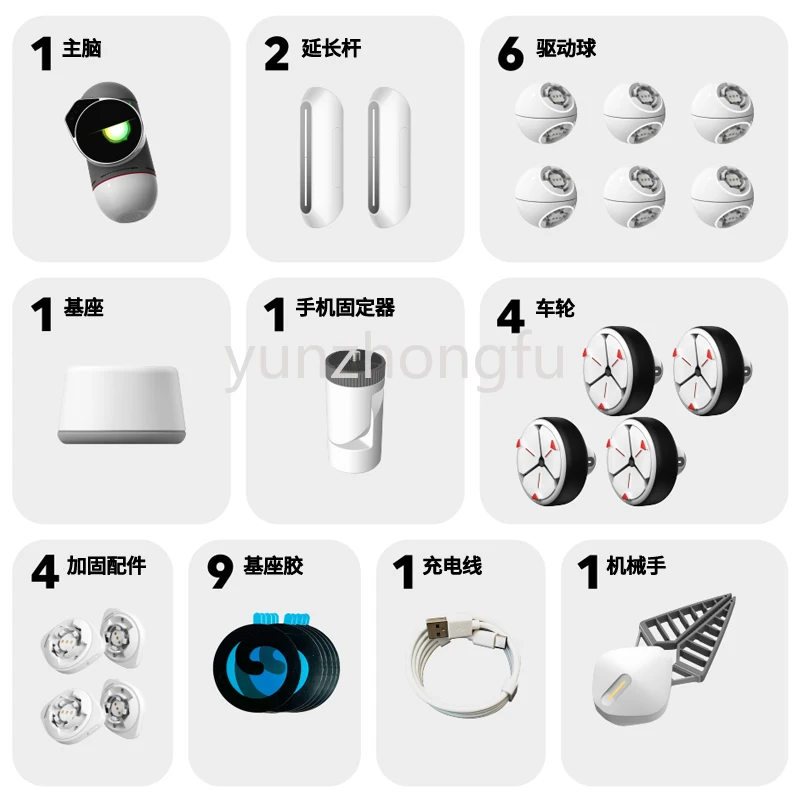 1 主脑

2 延长杆

6 驱动球

1 基座

1 手机固定器

4 车轮

yunzhongfu

4 加固配件

9 基座胶

1 充电线

1 机械手