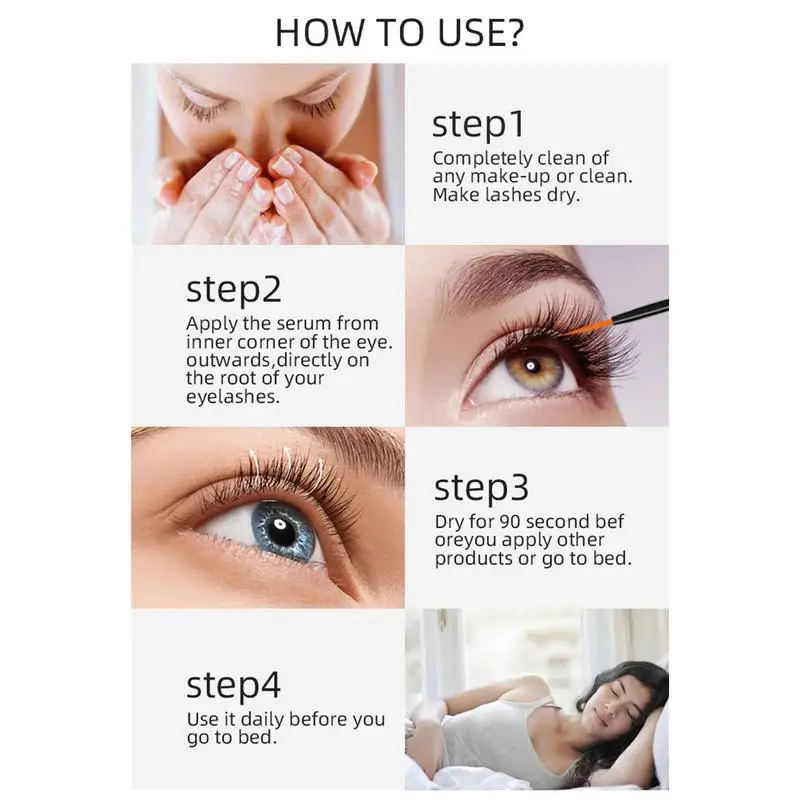 HOW TO USE?

step1
Completely clean of any make-up or clean. Make lashes dry.

step2
Apply the serum from inner corner of the eye. outwards,directly on the root of your eyelashes.

step3
Dry for 90 second bef oreyou apply other products or go to bed.

step4
Use it daily before you go to bed.