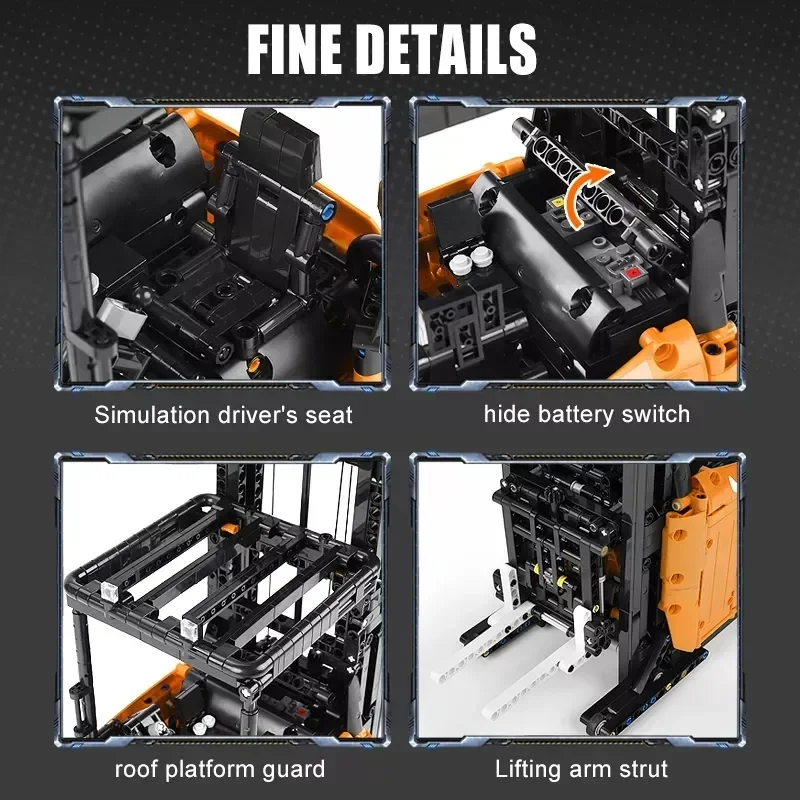 FINE DETAILS

Simulation driver's seat

hide battery switch

roof platform guard

Lifting arm strut