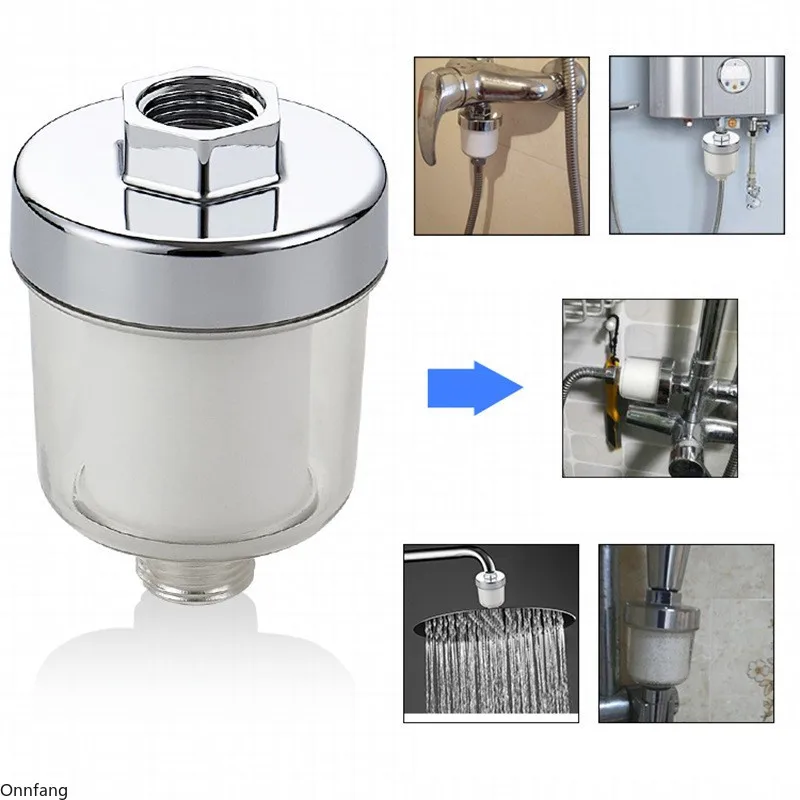 Onnfang