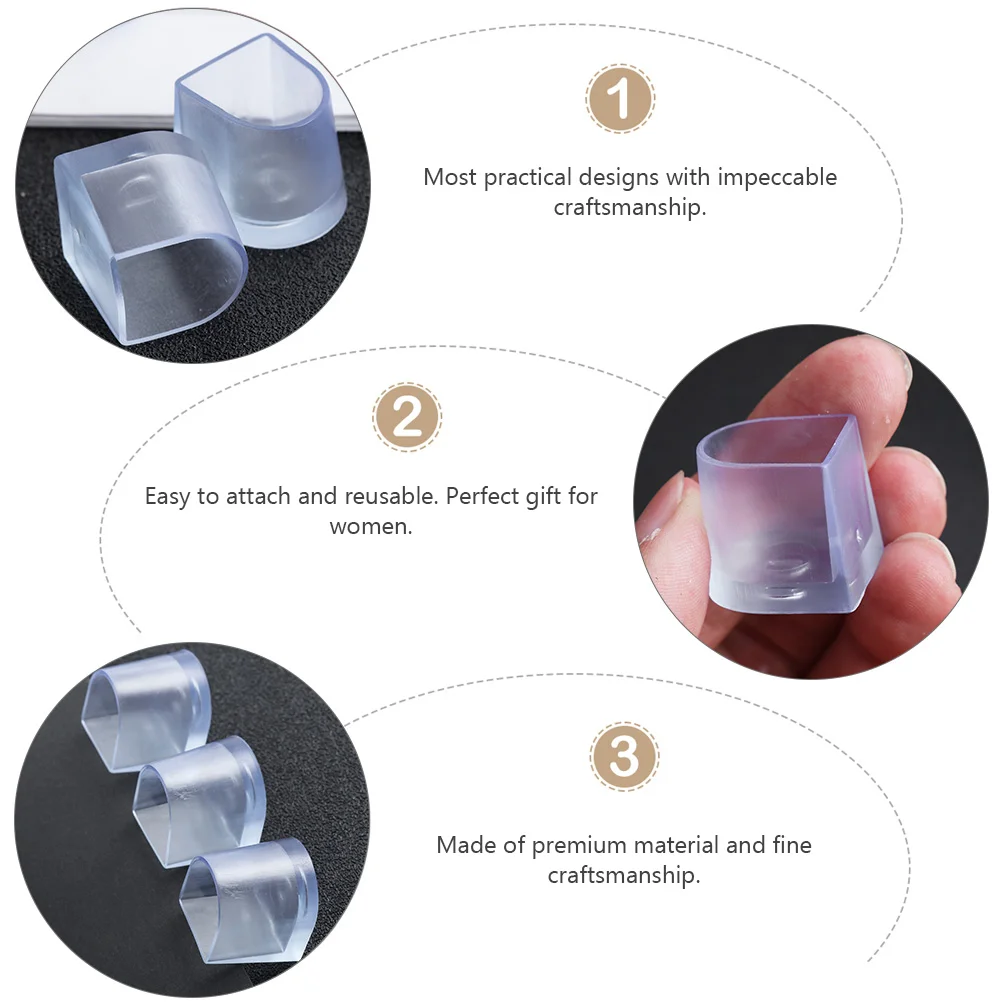 1

Most practical designs with impeccable craftsmanship.

2

Easy to attach and reusable. Perfect gift for women.

3

Made of premium material and fine craftsmanship.