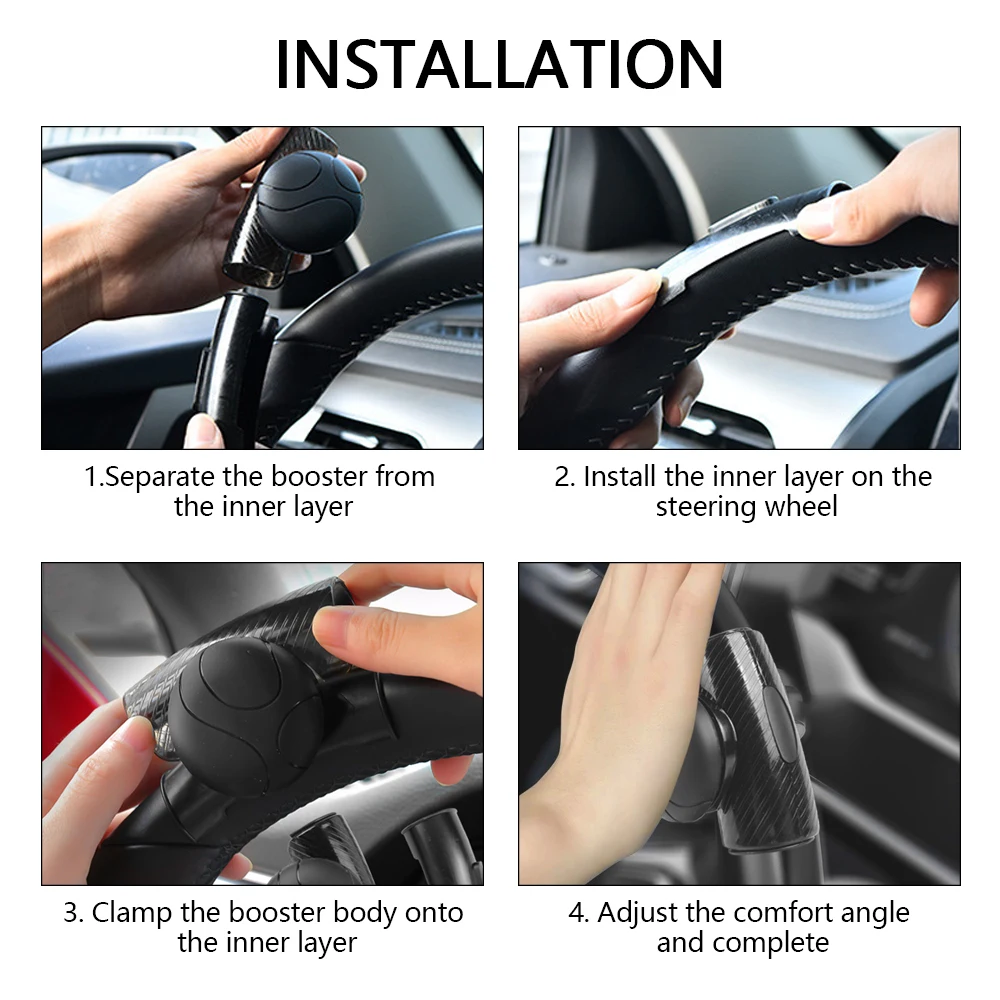 INSTALLATION

1.Separate the booster from the inner layer

2. Install the inner layer on the steering wheel

3. Clamp the booster body onto the inner layer

4. Adjust the comfort angle and complete