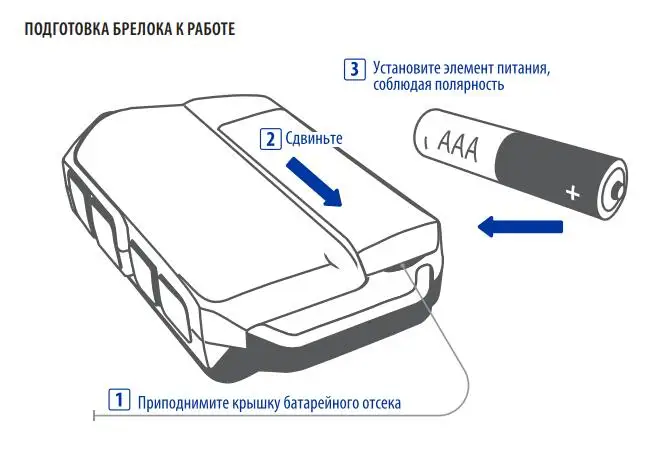 ПОДГОТОВКА БРЕЛОКА К РАБОТЕ

3 Установите элемент питания, соблюдая полярность

2 Сдвиньте

AAA

+

1 Приподнимите крышку батарейного отсека