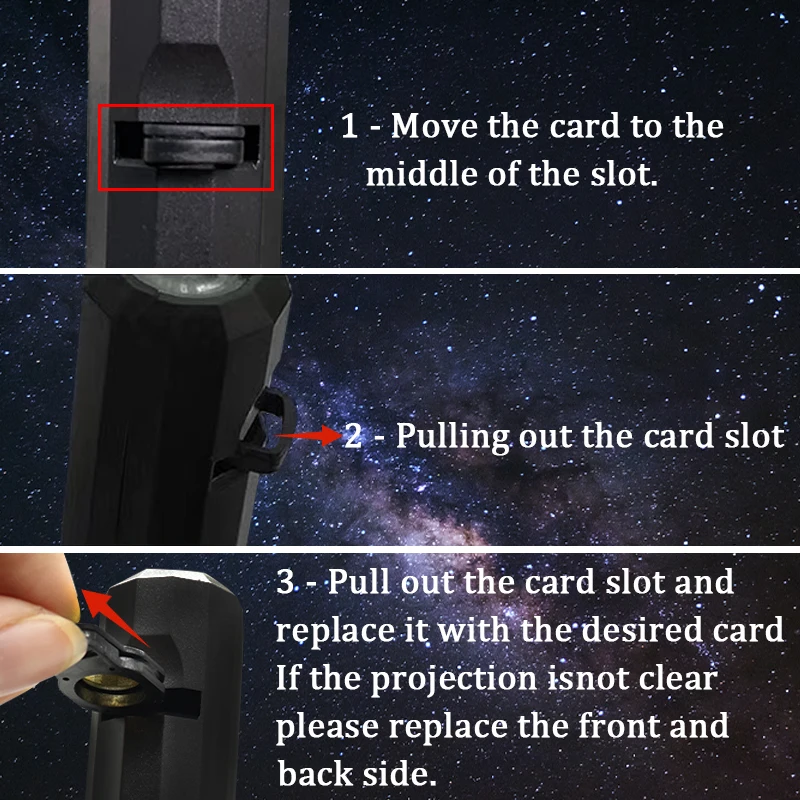 1 - Move the card to the middle of the slot.

2 - Pulling out the card slot

3 - Pull out the card slot and replace it with the desired card If the projection isnot clear please replace the front and back side.