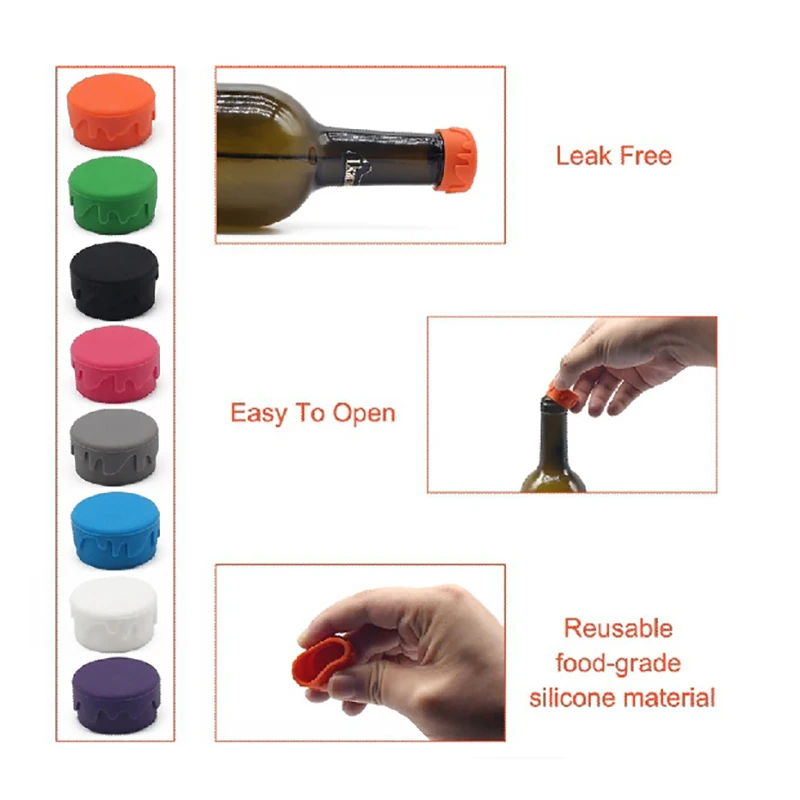 Leak Free

Easy To Open

Reusable food-grade silicone material