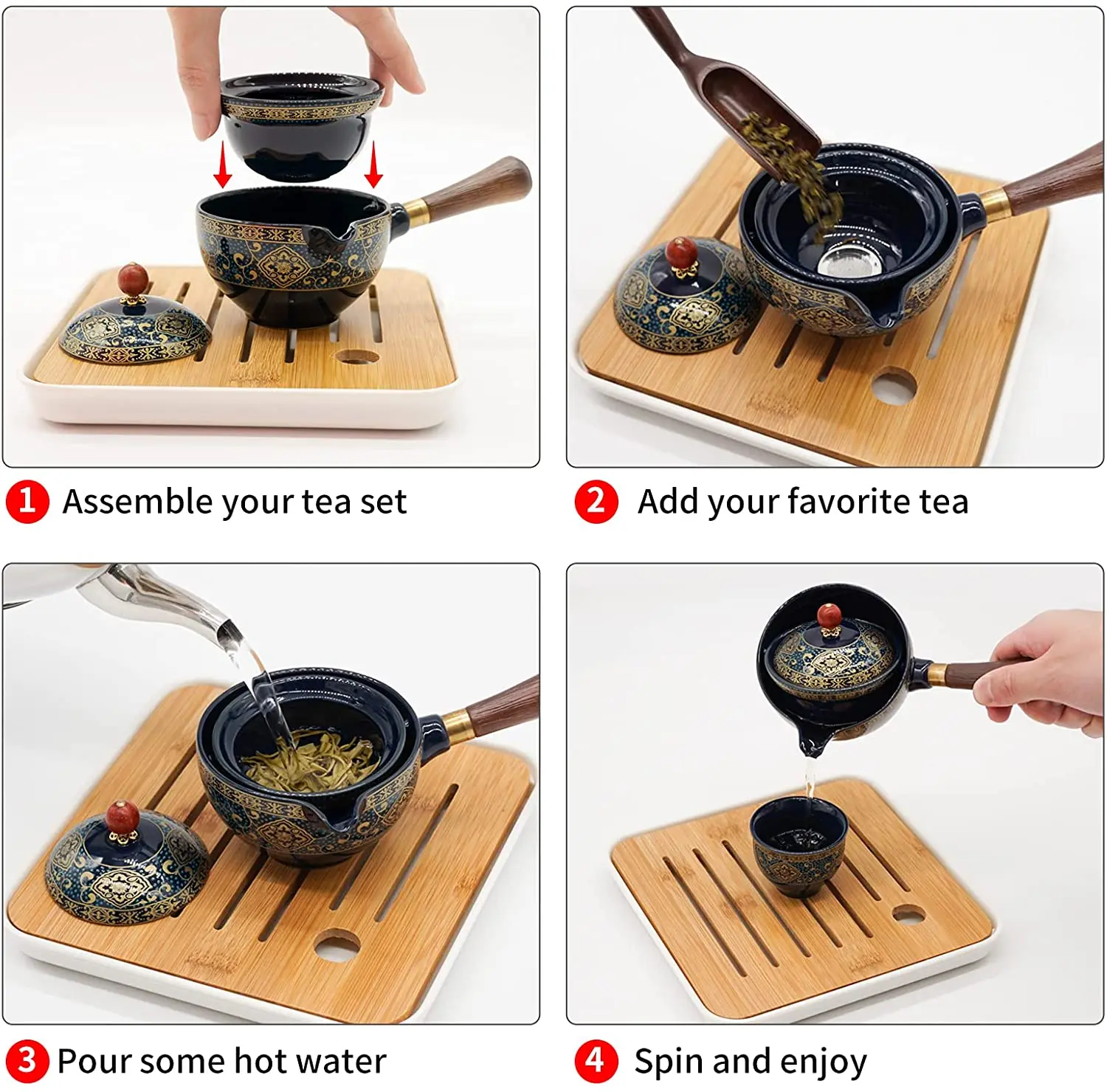 1 Assemble your tea set

2 Add your favorite tea

3 Pour some hot water

4 Spin and enjoy