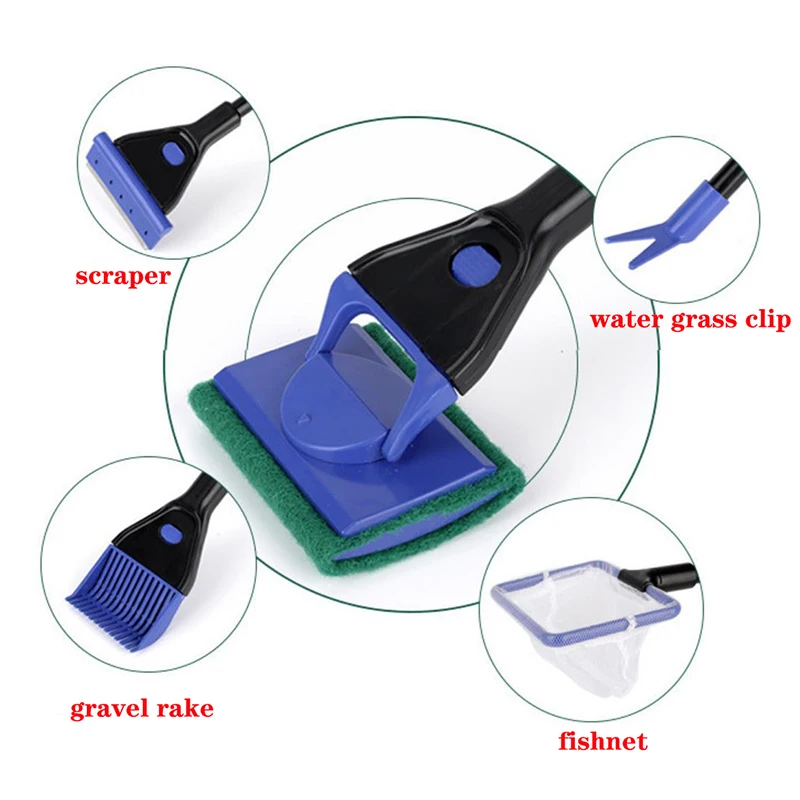 scraper

water grass clip

gravel rake

fishnet