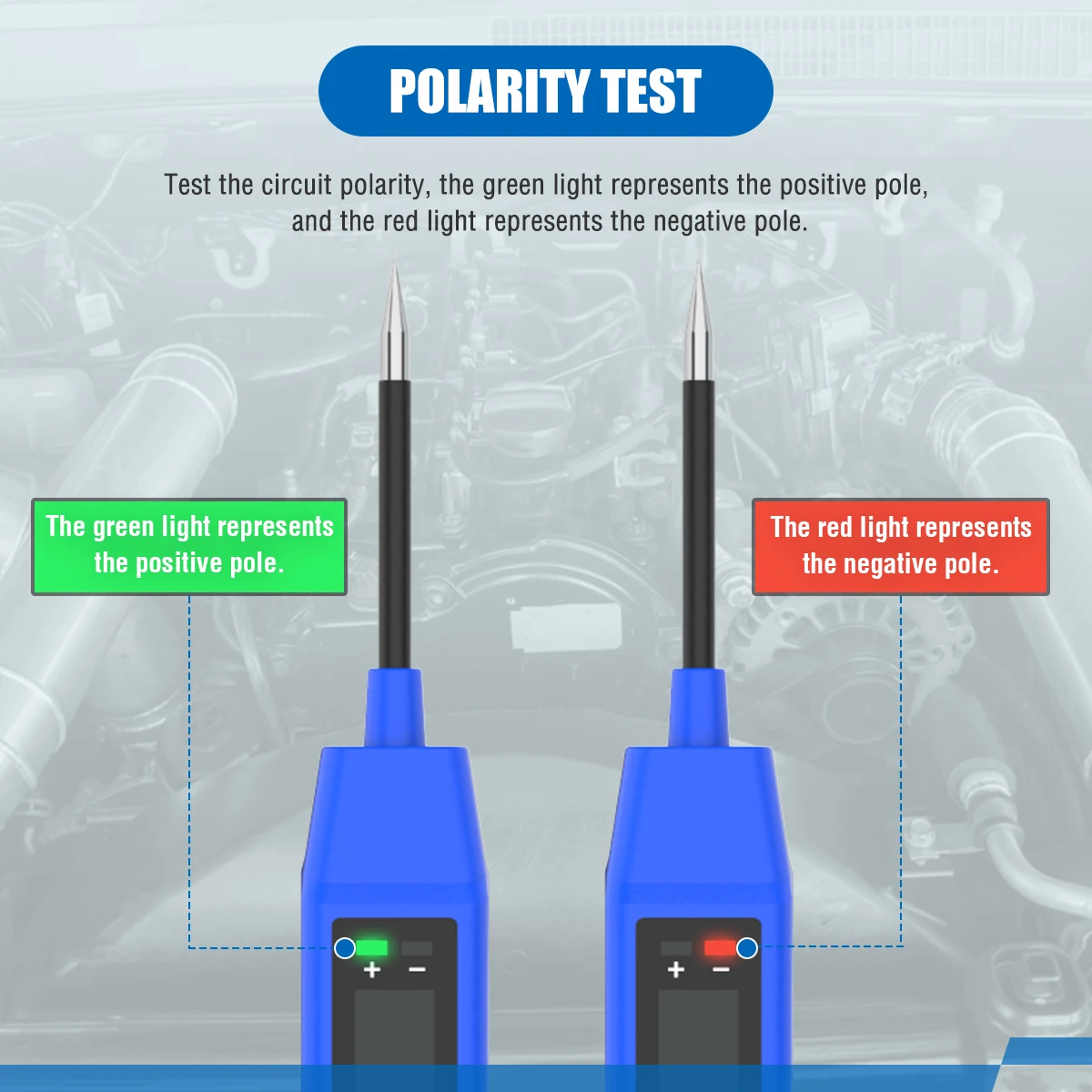 POLARITY TEST

Test the circuit polarity, the green light represents the positive pole, and the red light represents the negative pole.

The green light represents the positive pole.

The red light represents the negative pole.

+ −

+ −